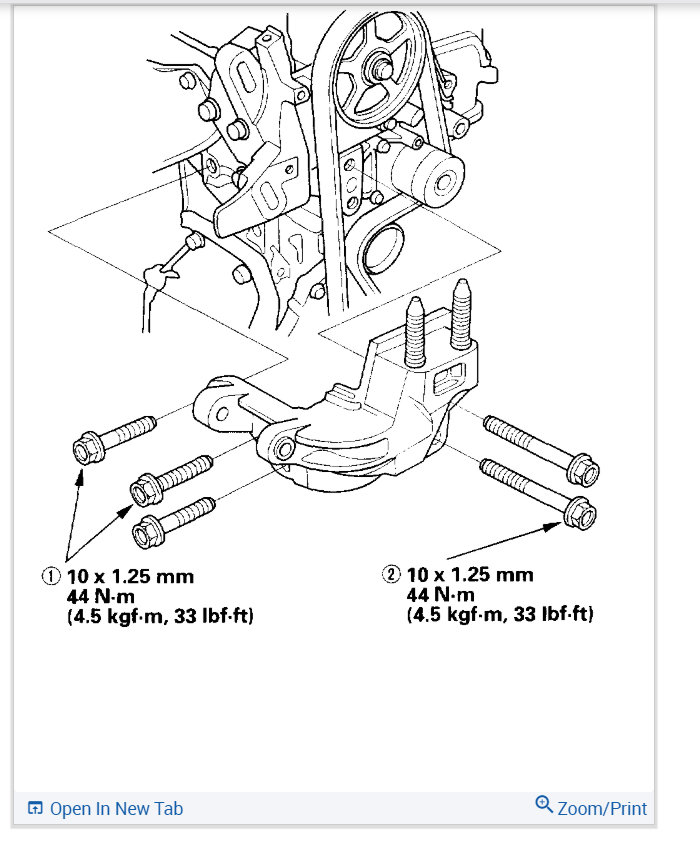 ① 10 x 1.25 mm
44 N·m
(4.5 kgf·m, 33 lbf·ft)

② 10 x 1.25 mm
44 N·m
(4.5 kgf·m, 33 lbf·ft)

Open In New Tab

Zoom/Print