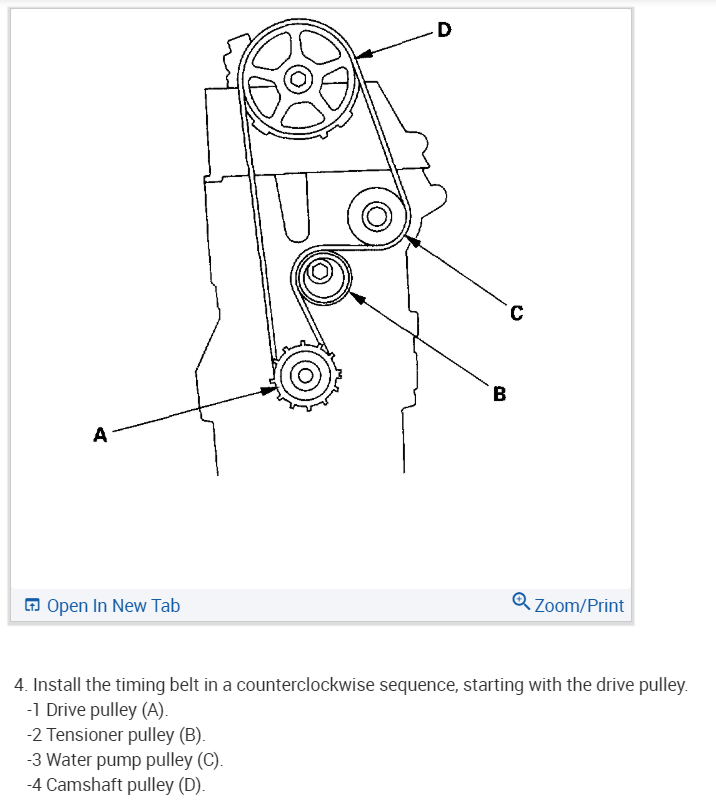 D

C

B

A

Open In New Tab

Zoom/Print

4. Install the timing belt in a counterclockwise sequence, starting with the drive pulley.
-1 Drive pulley (A).
-2 Tensioner pulley (B).
-3 Water pump pulley (C).
-4 Camshaft pulley (D).