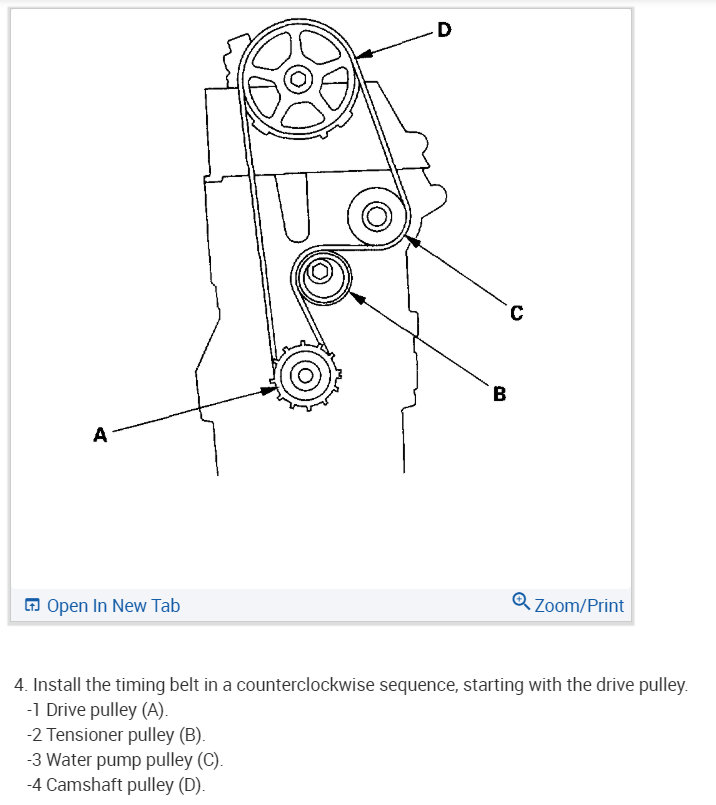 D

C

B

A

Open In New Tab

Zoom/Print

4. Install the timing belt in a counterclockwise sequence, starting with the drive pulley.
-1 Drive pulley (A).
-2 Tensioner pulley (B).
-3 Water pump pulley (C).
-4 Camshaft pulley (D).