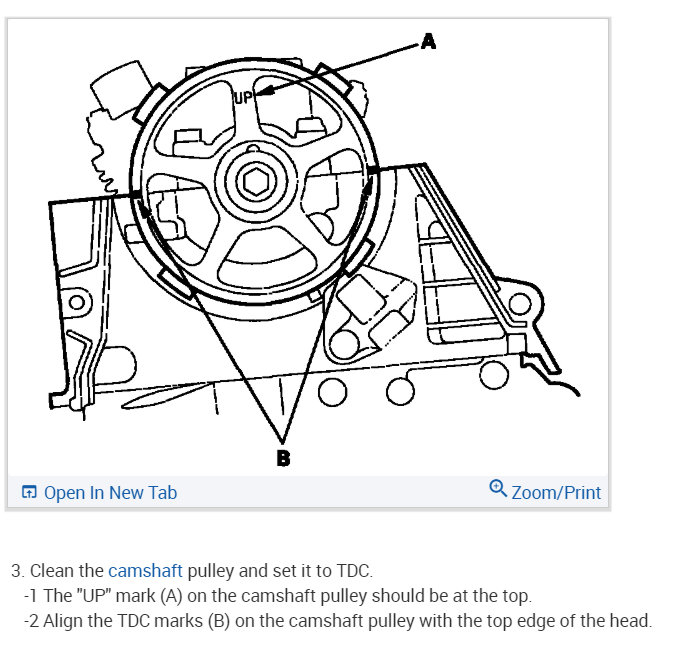 A

UP

B

Open In New Tab

Zoom/Print

3. Clean the camshaft pulley and set it to TDC.
-1 The "UP" mark (A) on the camshaft pulley should be at the top.
-2 Align the TDC marks (B) on the camshaft pulley with the top edge of the head.