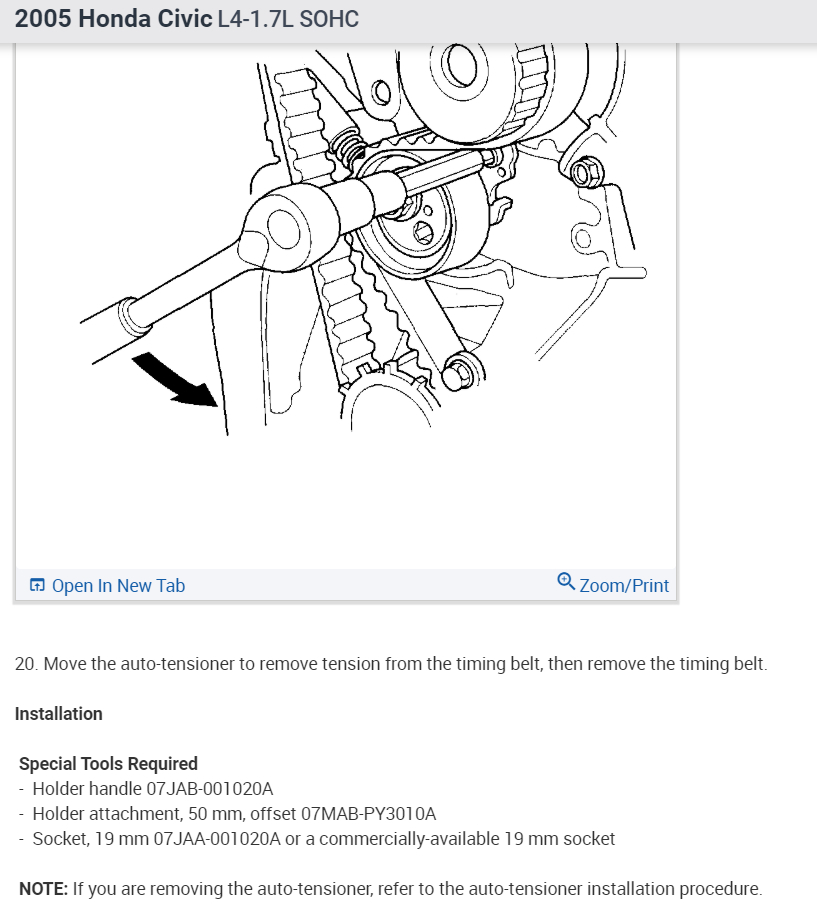 2005 Honda Civic L4-1.7L SOHC

Open In New Tab

Zoom/Print

20. Move the auto-tensioner to remove tension from the timing belt, then remove the timing belt.

Installation

Special Tools Required
- Holder handle 07JAB-001020A
- Holder attachment, 50 mm, offset 07MAB-PY3010A
- Socket, 19 mm 07JAA-001020A or a commercially-available 19 mm socket

NOTE: If you are removing the auto-tensioner, refer to the auto-tensioner installation procedure.