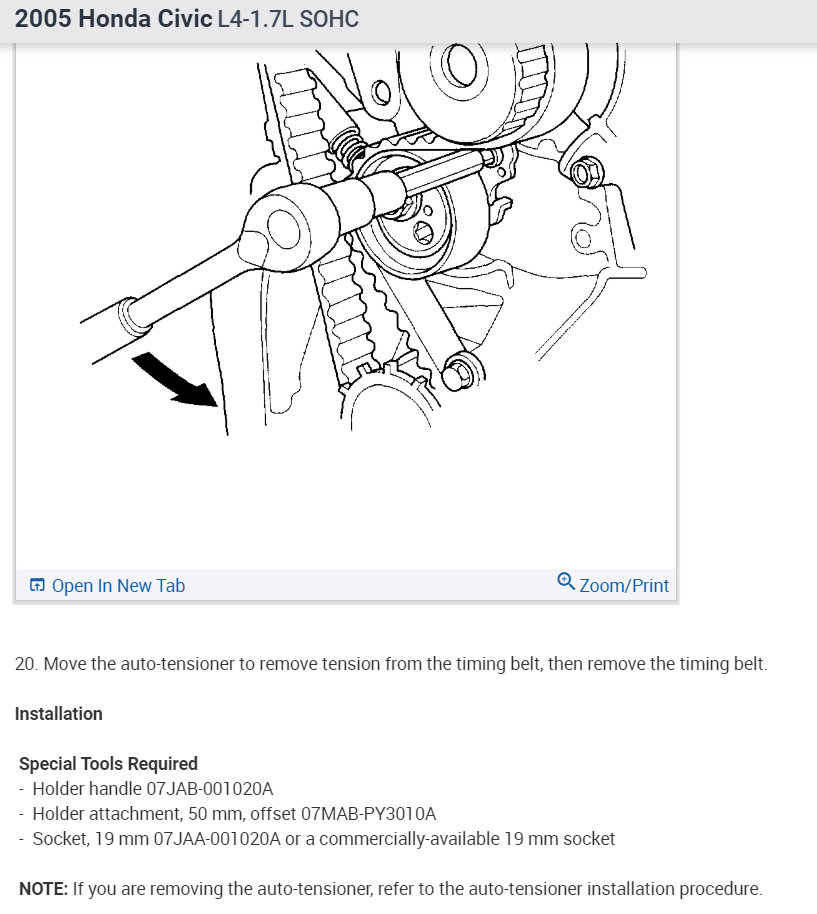 2005 Honda Civic L4-1.7L SOHC

Open In New Tab

Zoom/Print

20. Move the auto-tensioner to remove tension from the timing belt, then remove the timing belt.

Installation

Special Tools Required
- Holder handle 07JAB-001020A
- Holder attachment, 50 mm, offset 07MAB-PY3010A
- Socket, 19 mm 07JAA-001020A or a commercially-available 19 mm socket

NOTE: If you are removing the auto-tensioner, refer to the auto-tensioner installation procedure.