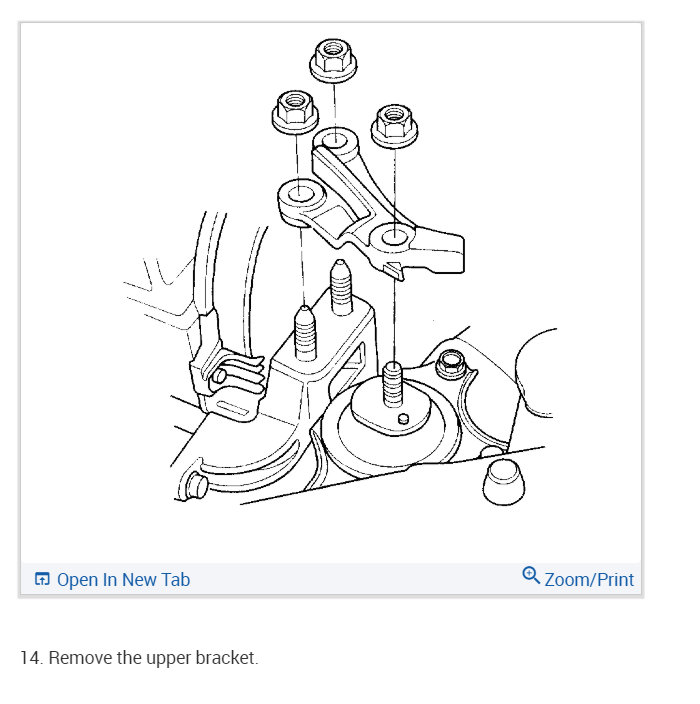 Open In New Tab

Zoom/Print

14. Remove the upper bracket.