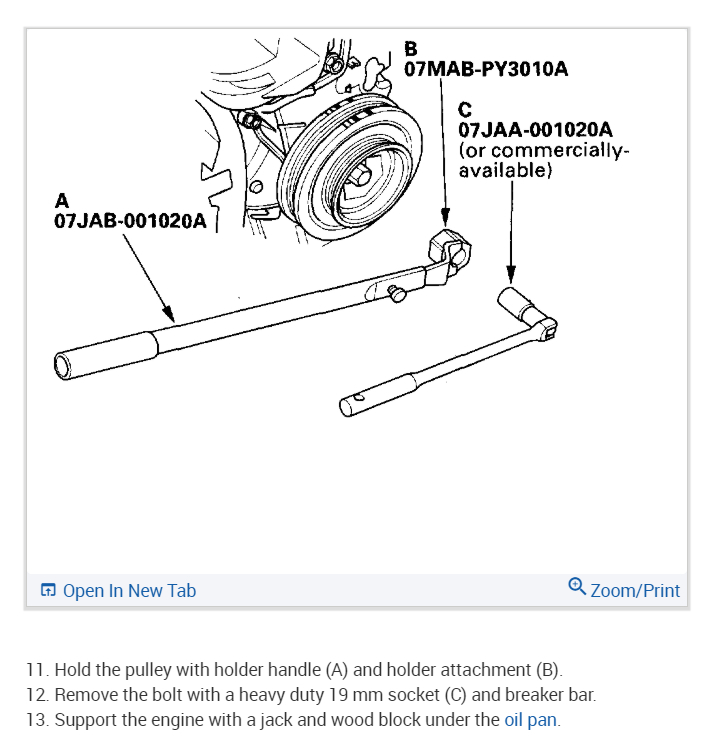 B
07MAB-PY3010A

C
07JAA-001020A
(or commercially-available)

A
07JAB-001020A

Open In New Tab

Zoom/Print

11. Hold the pulley with holder handle (A) and holder attachment (B).
12. Remove the bolt with a heavy duty 19 mm socket (C) and breaker bar.
13. Support the engine with a jack and wood block under the oil pan.