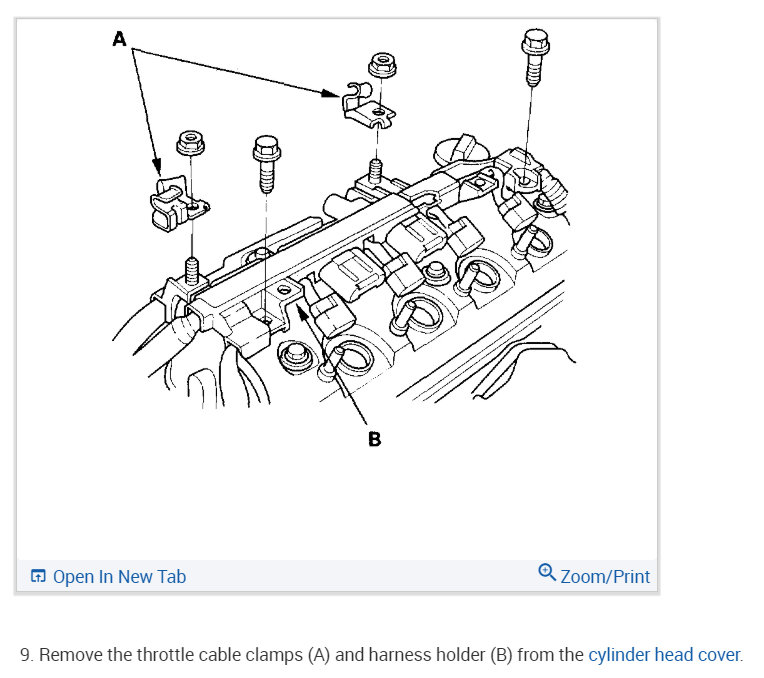 A

B

Open In New Tab

Zoom/Print

9. Remove the throttle cable clamps (A) and harness holder (B) from the cylinder head cover.