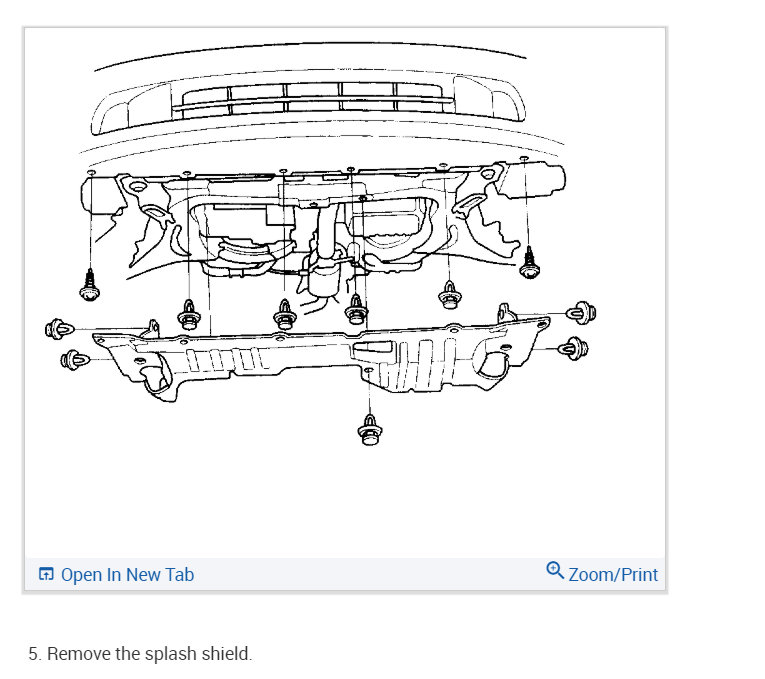 Open In New Tab

Zoom/Print

5. Remove the splash shield.