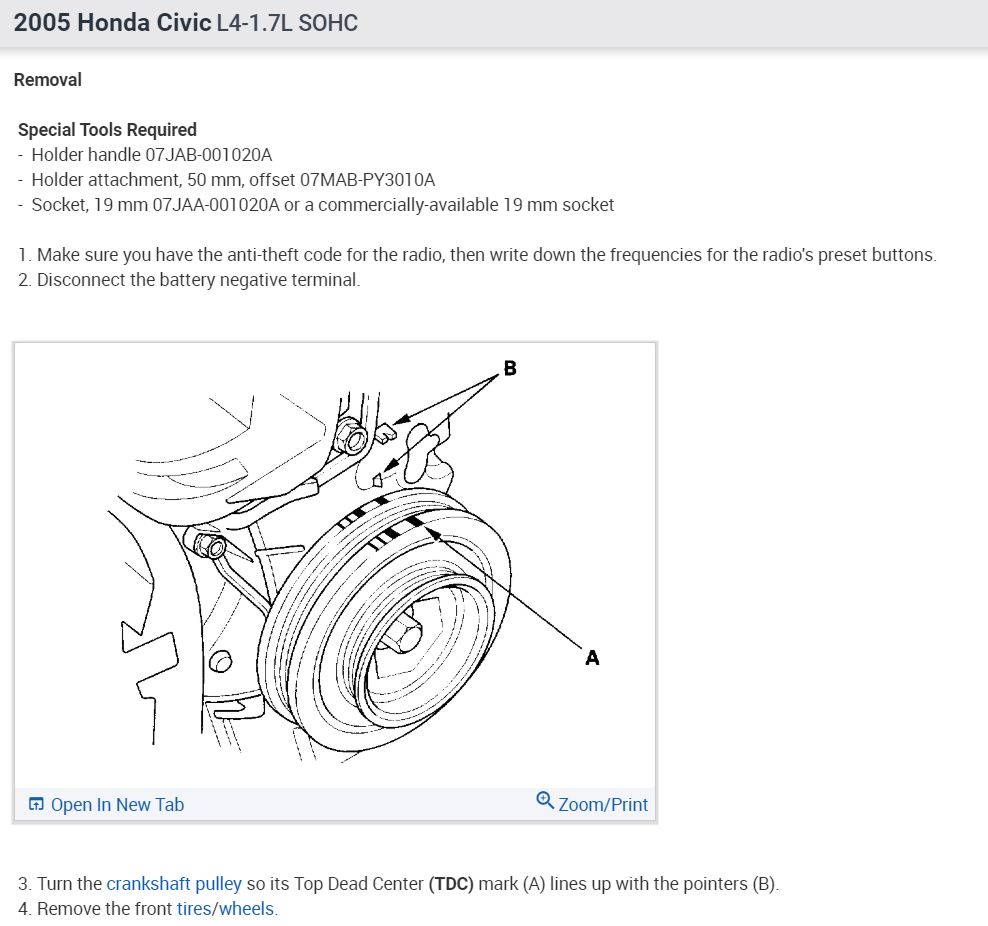 2005 Honda Civic L4-1.7L SOHC

Removal

Special Tools Required
- Holder handle 07JAB-001020A
- Holder attachment, 50 mm, offset 07MAB-PY3010A
- Socket, 19 mm 07JAA-001020A or a commercially-available 19 mm socket

1. Make sure you have the anti-theft code for the radio, then write down the frequencies for the radio's preset buttons.
2. Disconnect the battery negative terminal.

B

A

Open In New Tab

Zoom/Print

3. Turn the crankshaft pulley so its Top Dead Center (TDC) mark (A) lines up with the pointers (B).
4. Remove the front tires/wheels.