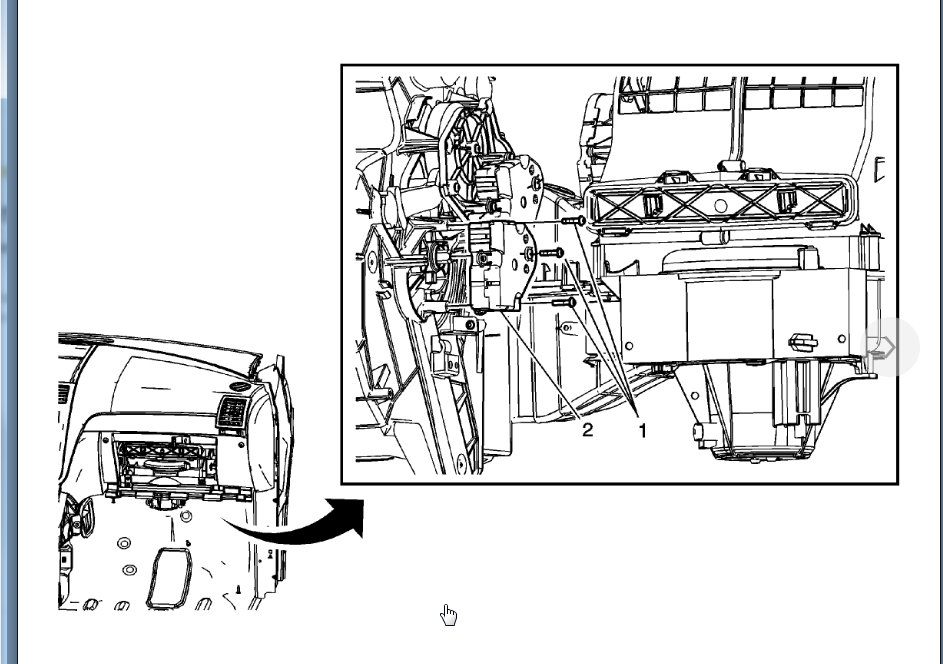 2
1