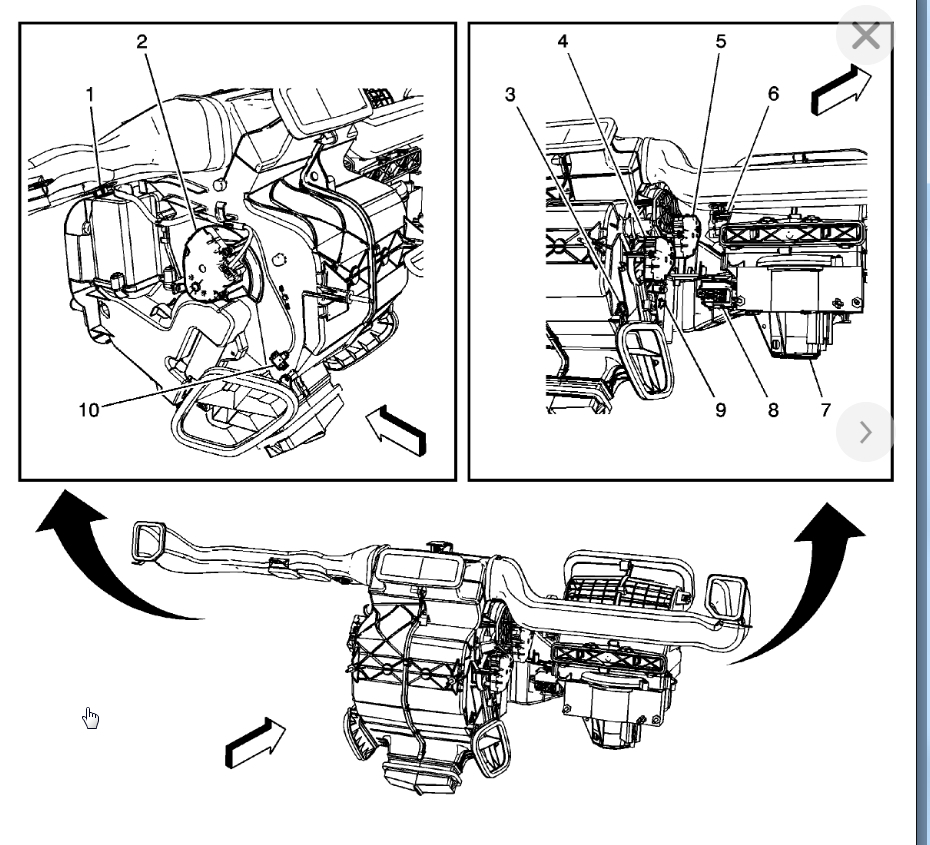 2
1
10
4
5
3
6
9
8
7