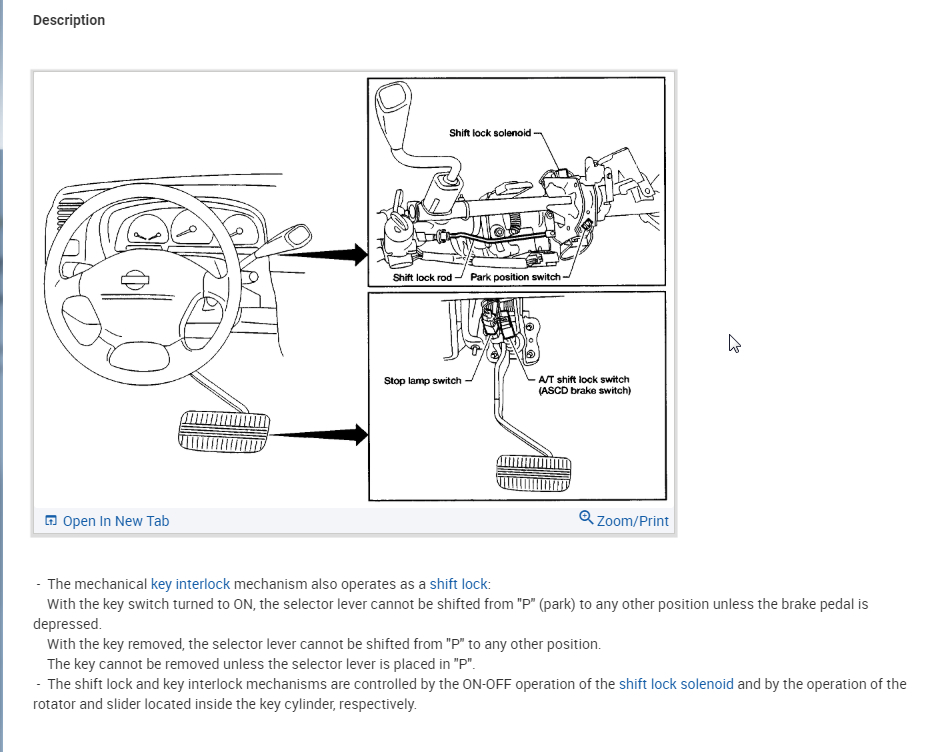 Description

Shift lock solenoid

Shift lock rod

Park position switch

Stop lamp switch

A/T shift lock switch (ASCD brake switch)

Open In New Tab

Zoom/Print

- The mechanical key interlock mechanism also operates as a shift lock:
With the key switch turned to ON, the selector lever cannot be shifted from "P" (park) to any other position unless the brake pedal is depressed.
With the key removed, the selector lever cannot be shifted from "P" to any other position.
The key cannot be removed unless the selector lever is placed in "P".
- The shift lock and key interlock mechanisms are controlled by the ON-OFF operation of the shift lock solenoid and by the operation of the rotator and slider located inside the key cylinder, respectively.