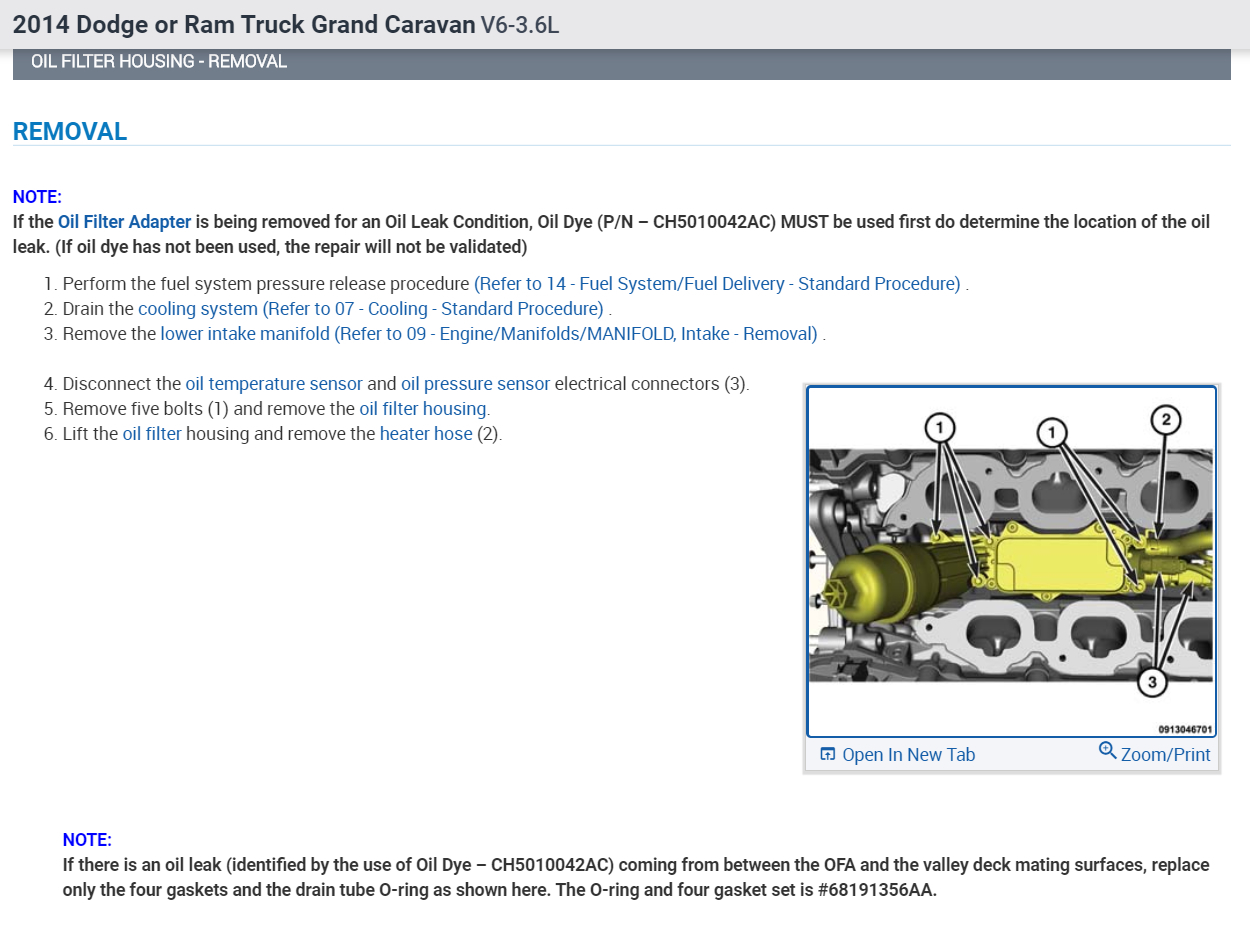 2014 Dodge or Ram Truck Grand Caravan V6-3.6L

OIL FILTER HOUSING - REMOVAL

REMOVAL

NOTE:
If the Oil Filter Adapter is being removed for an Oil Leak Condition, Oil Dye (P/N – CH5010042AC) MUST be used first do determine the location of the oil leak. (If oil dye has not been used, the repair will not be validated)

1. Perform the fuel system pressure release procedure (Refer to 14 - Fuel System/Fuel Delivery - Standard Procedure) .
2. Drain the cooling system (Refer to 07 - Cooling - Standard Procedure) .
3. Remove the lower intake manifold (Refer to 09 - Engine/Manifolds/MANIFOLD, Intake - Removal) .

4. Disconnect the oil temperature sensor and oil pressure sensor electrical connectors (3).
5. Remove five bolts (1) and remove the oil filter housing.
6. Lift the oil filter housing and remove the heater hose (2).

1
1
2
3
0913046701

Open In New Tab
Zoom/Print

NOTE:
If there is an oil leak (identified by the use of Oil Dye – CH5010042AC) coming from between the OFA and the valley deck mating surfaces, replace only the four gaskets and the drain tube O-ring as shown here. The O-ring and four gasket set is #68191356AA.