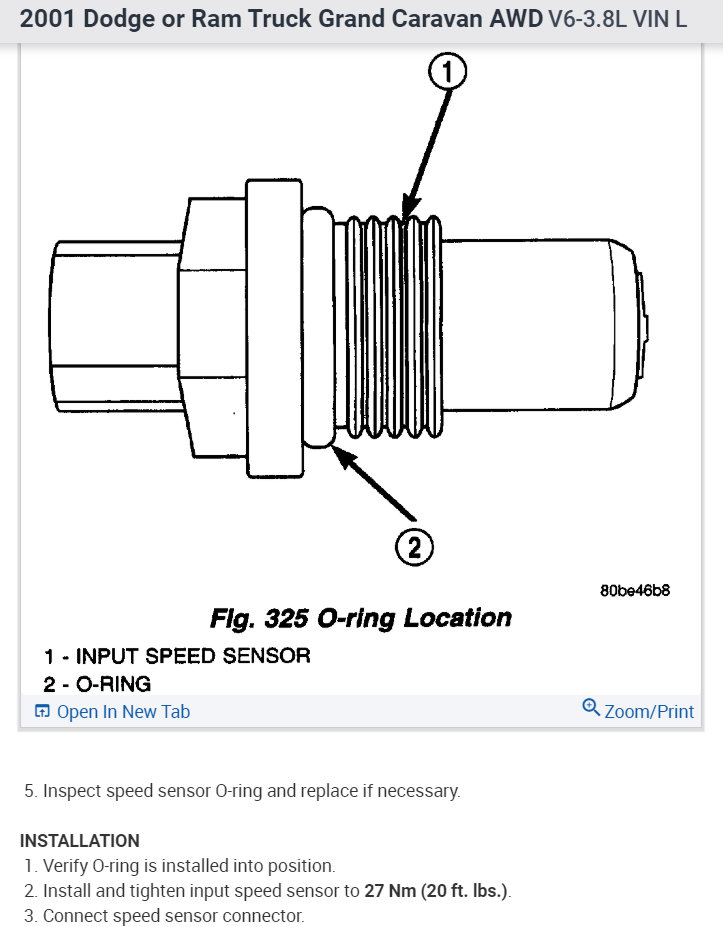 2001 Dodge or Ram Truck Grand Caravan AWD V6-3.8L VIN L

1

2

80be46b8

Fig. 325 O-ring Location

1 - INPUT SPEED SENSOR
2 - O-RING

Open In New Tab

Zoom/Print

5. Inspect speed sensor O-ring and replace if necessary.

INSTALLATION
1. Verify O-ring is installed into position.
2. Install and tighten input speed sensor to 27 Nm (20 ft. lbs.).
3. Connect speed sensor connector.