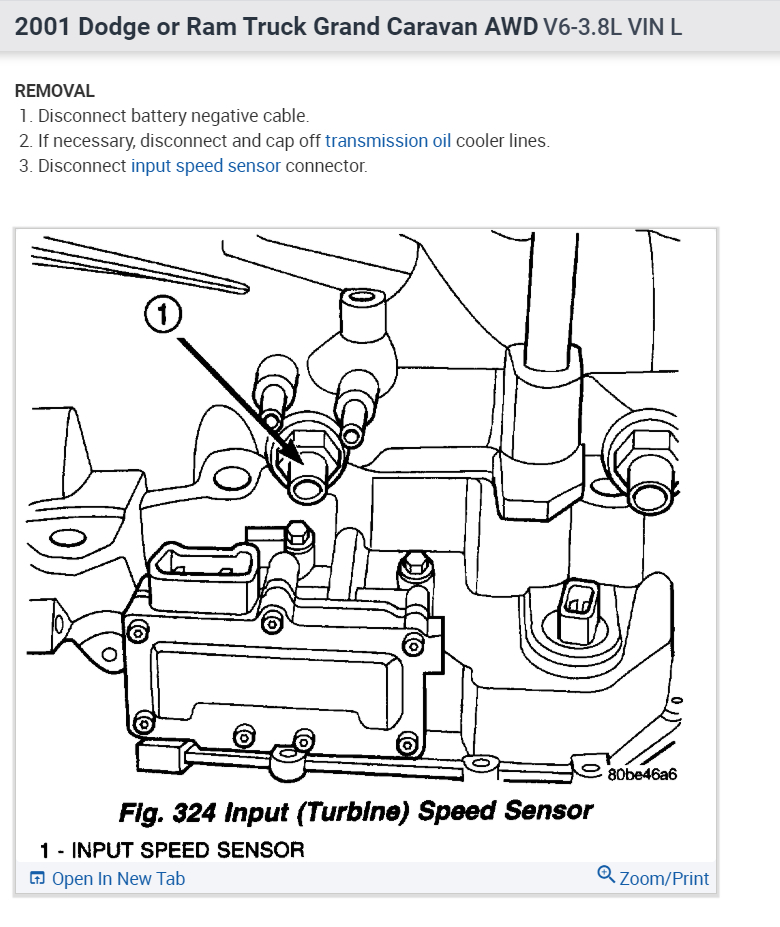 2001 Dodge or Ram Truck Grand Caravan AWD V6-3.8L VIN L

REMOVAL
1. Disconnect battery negative cable.
2. If necessary, disconnect and cap off transmission oil cooler lines.
3. Disconnect input speed sensor connector.

1

80be46a6

Fig. 324 Input (Turbine) Speed Sensor

1 - INPUT SPEED SENSOR

Open In New Tab

Zoom/Print