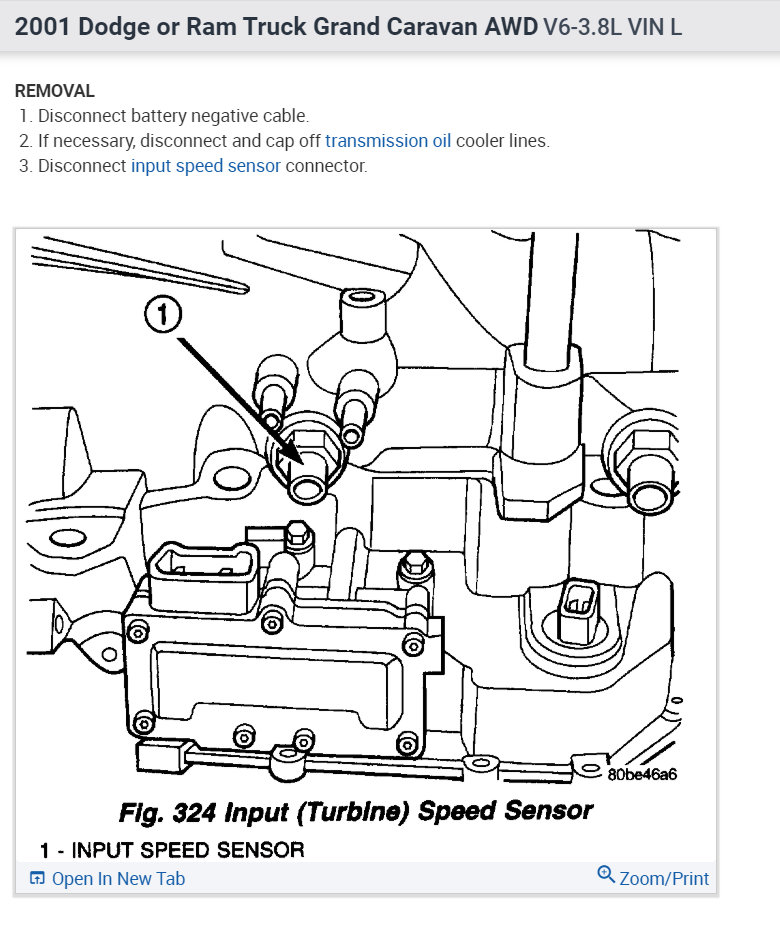 2001 Dodge or Ram Truck Grand Caravan AWD V6-3.8L VIN L

REMOVAL
1. Disconnect battery negative cable.
2. If necessary, disconnect and cap off transmission oil cooler lines.
3. Disconnect input speed sensor connector.

1

80be46a6

Fig. 324 Input (Turbine) Speed Sensor

1 - INPUT SPEED SENSOR

Open In New Tab

Zoom/Print