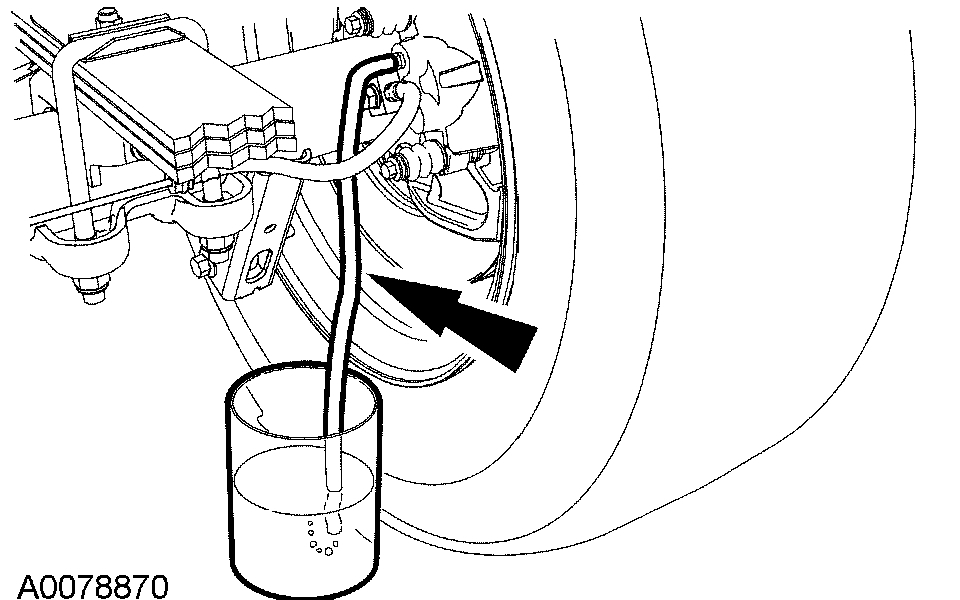 A0078870