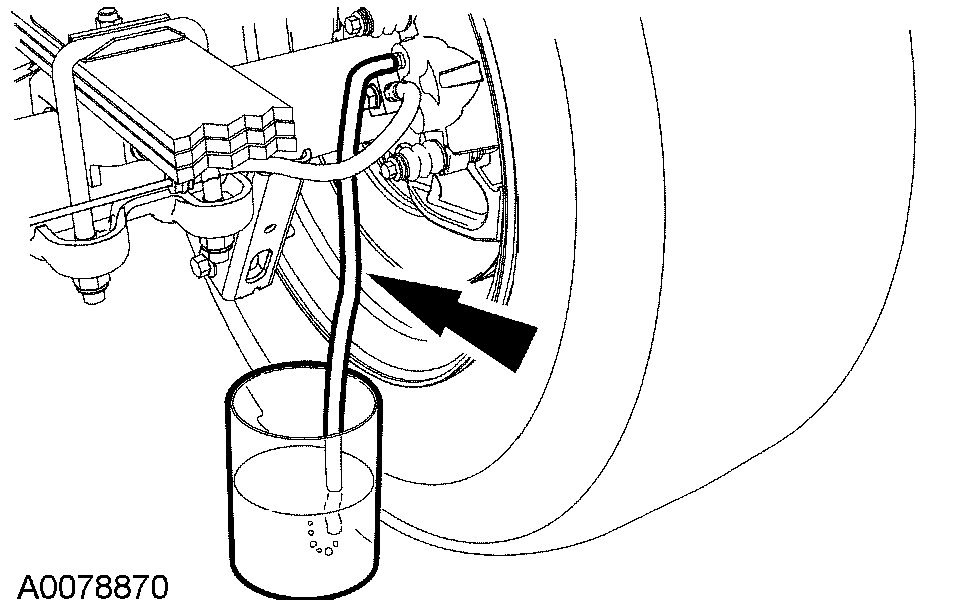 A0078870