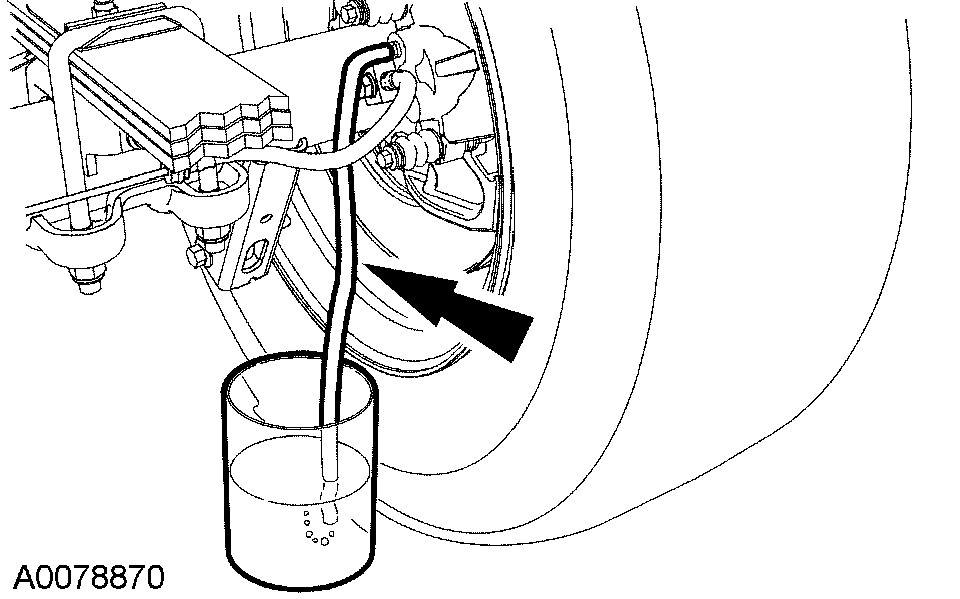 A0078870