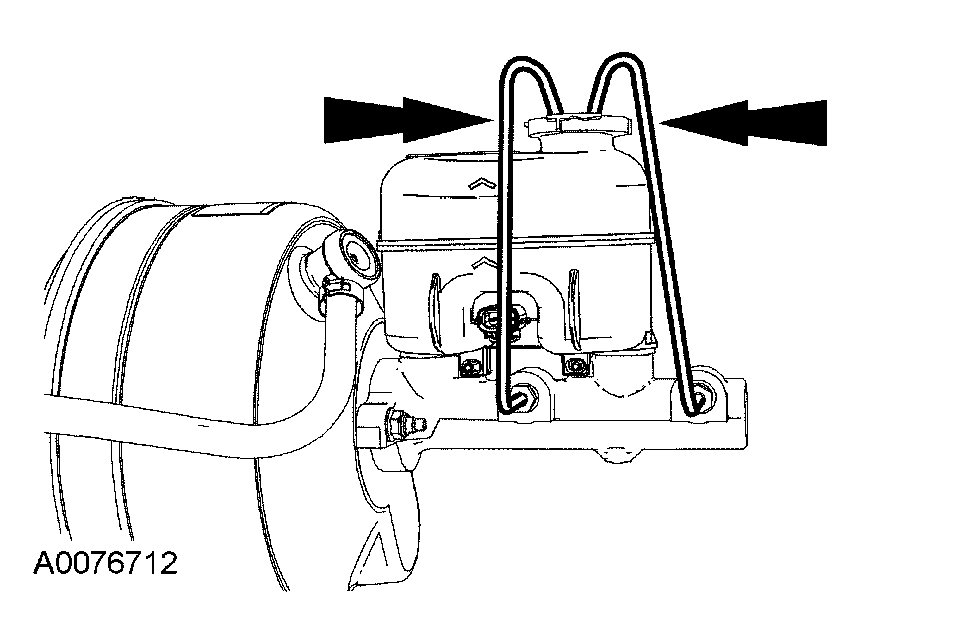 A0076712