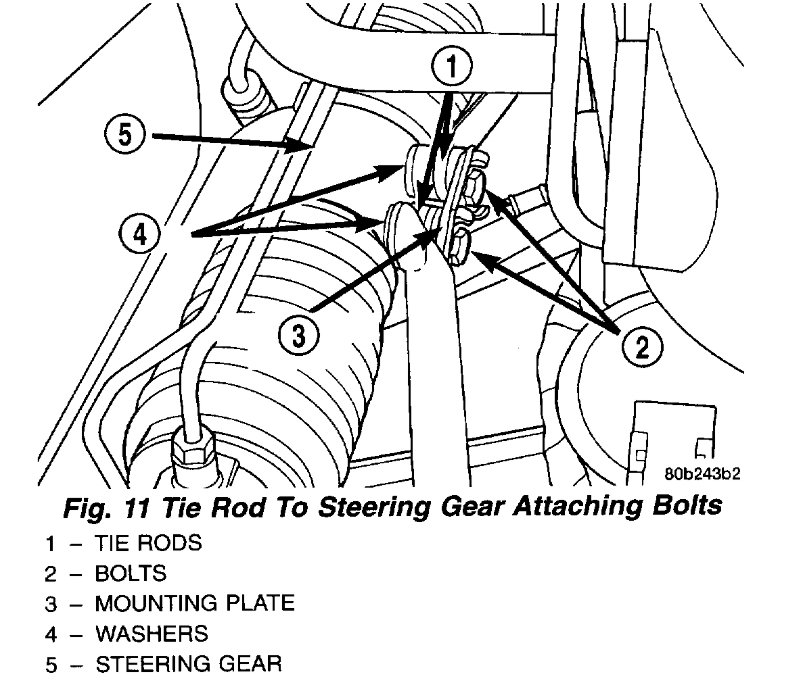 1
5
4
3
2
80b243b2

Fig. 11 Tie Rod To Steering Gear Attaching Bolts

1 – TIE RODS
2 – BOLTS
3 – MOUNTING PLATE
4 – WASHERS
5 – STEERING GEAR