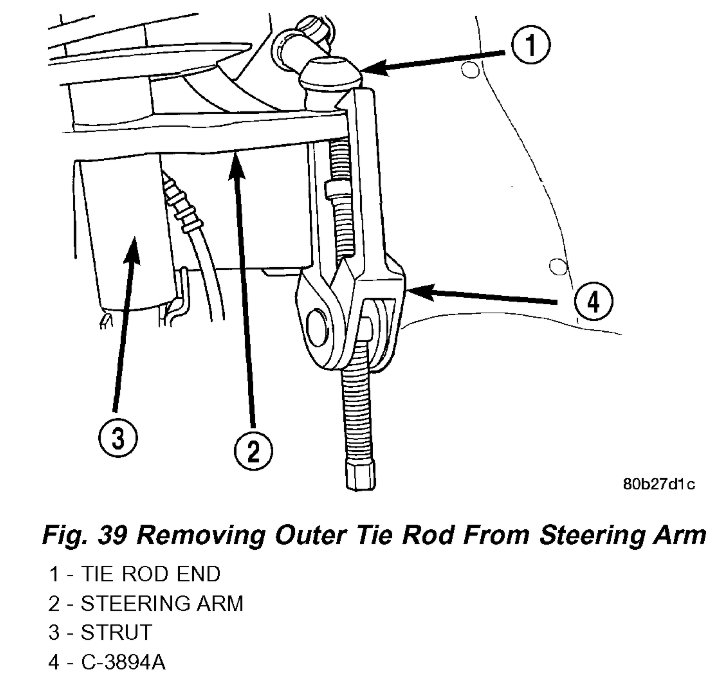 1

4

3

2

80b27d1c

Fig. 39 Removing Outer Tie Rod From Steering Arm

1 - TIE ROD END
2 - STEERING ARM
3 - STRUT
4 - C-3894A