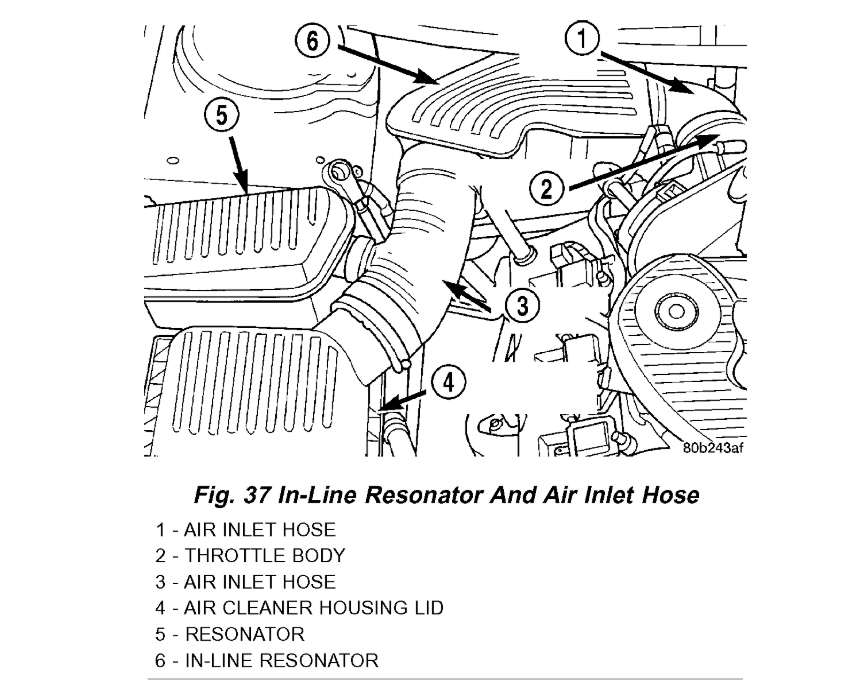 6
1
5
2
3
4
80b243af

Fig. 37 In-Line Resonator And Air Inlet Hose

1 - AIR INLET HOSE
2 - THROTTLE BODY
3 - AIR INLET HOSE
4 - AIR CLEANER HOUSING LID
5 - RESONATOR
6 - IN-LINE RESONATOR