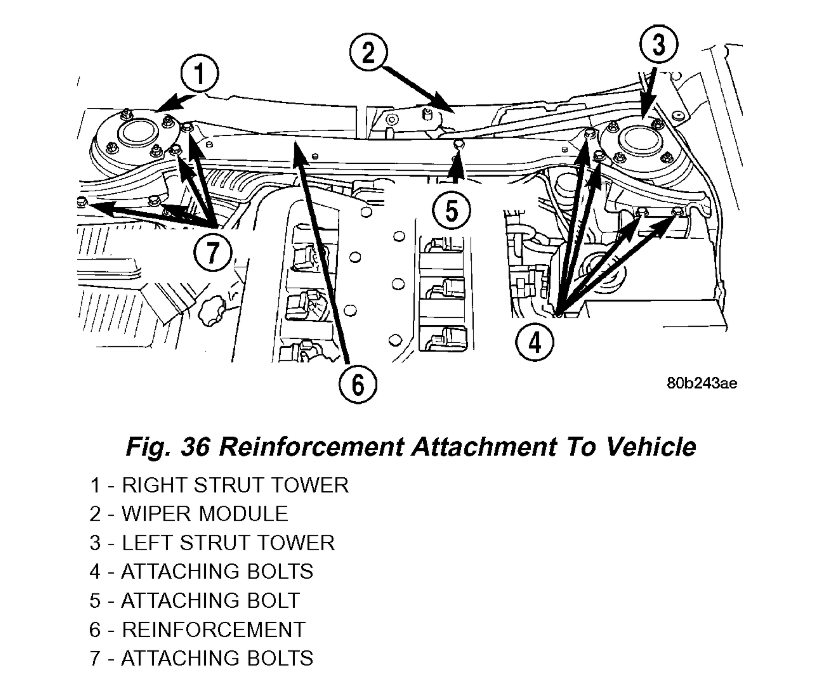 1
2
3
5
7
4
6
80b243ae

Fig. 36 Reinforcement Attachment To Vehicle

1 - RIGHT STRUT TOWER
2 - WIPER MODULE
3 - LEFT STRUT TOWER
4 - ATTACHING BOLTS
5 - ATTACHING BOLT
6 - REINFORCEMENT
7 - ATTACHING BOLTS