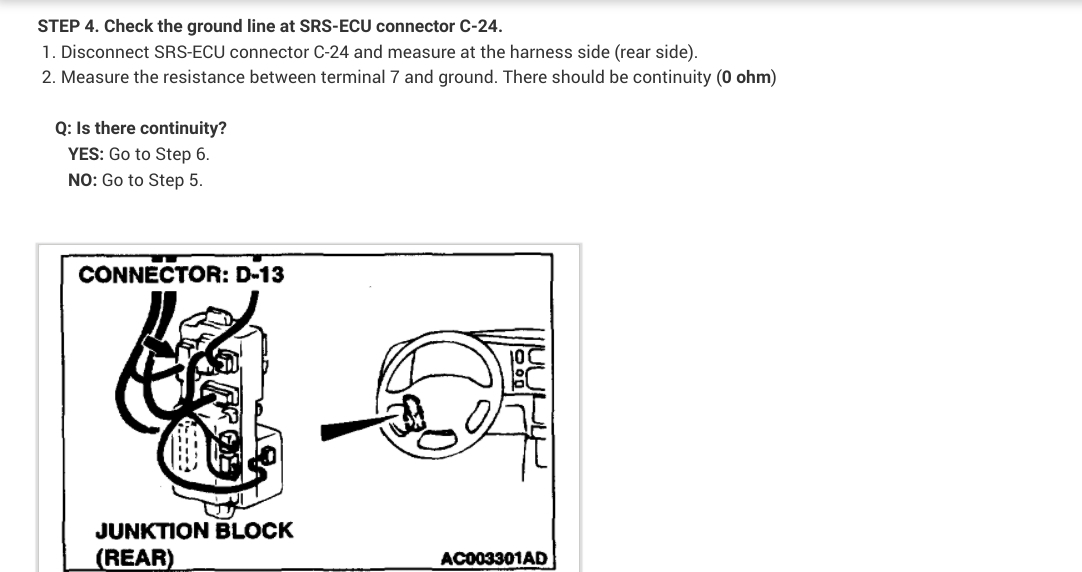 STEP 4. Check the ground line at SRS-ECU connector C-24.
1. Disconnect SRS-ECU connector C-24 and measure at the harness side (rear side).
2. Measure the resistance between terminal 7 and ground. There should be continuity (0 ohm)

Q: Is there continuity?
YES: Go to Step 6.
NO: Go to Step 5.

CONNECTOR: D-13

JUNKTION BLOCK
(REAR)

AC003301AD