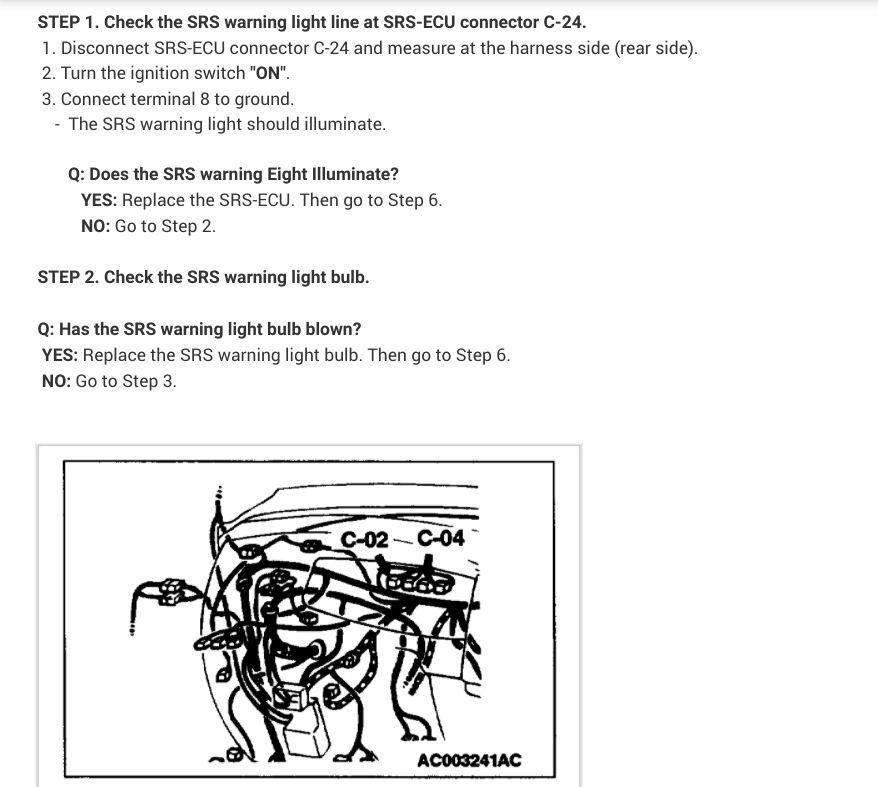 STEP 1. Check the SRS warning light line at SRS-ECU connector C-24.

1. Disconnect SRS-ECU connector C-24 and measure at the harness side (rear side).
2. Turn the ignition switch "ON".
3. Connect terminal 8 to ground.
- The SRS warning light should illuminate.

Q: Does the SRS warning Eight Illuminate?
YES: Replace the SRS-ECU. Then go to Step 6.
NO: Go to Step 2.

STEP 2. Check the SRS warning light bulb.

Q: Has the SRS warning light bulb blown?
YES: Replace the SRS warning light bulb. Then go to Step 6.
NO: Go to Step 3.

C-02 C-04

AC003241AC