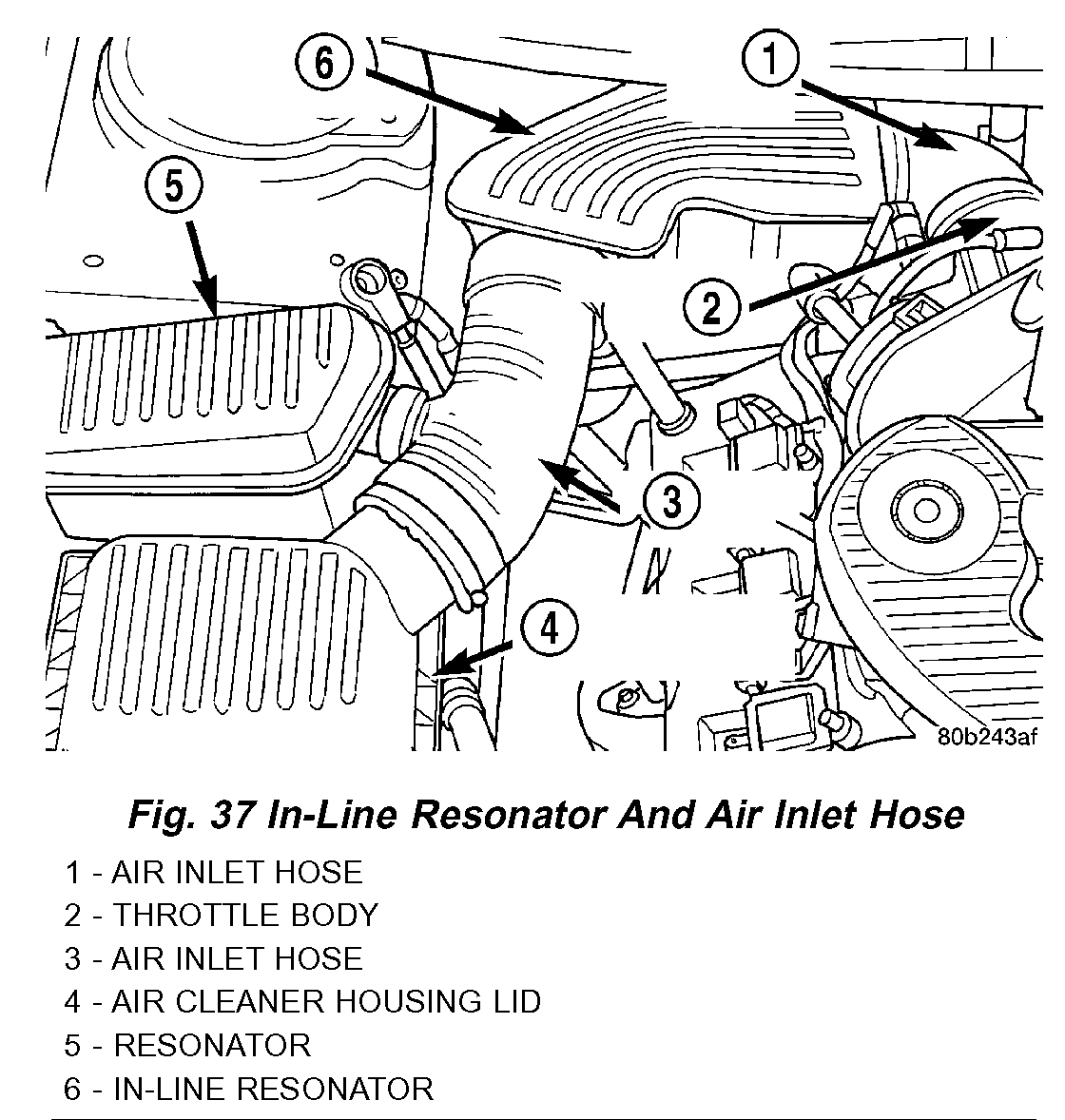 6
1
5
2
3
4
80b243af

Fig. 37 In-Line Resonator And Air Inlet Hose

1 - AIR INLET HOSE
2 - THROTTLE BODY
3 - AIR INLET HOSE
4 - AIR CLEANER HOUSING LID
5 - RESONATOR
6 - IN-LINE RESONATOR