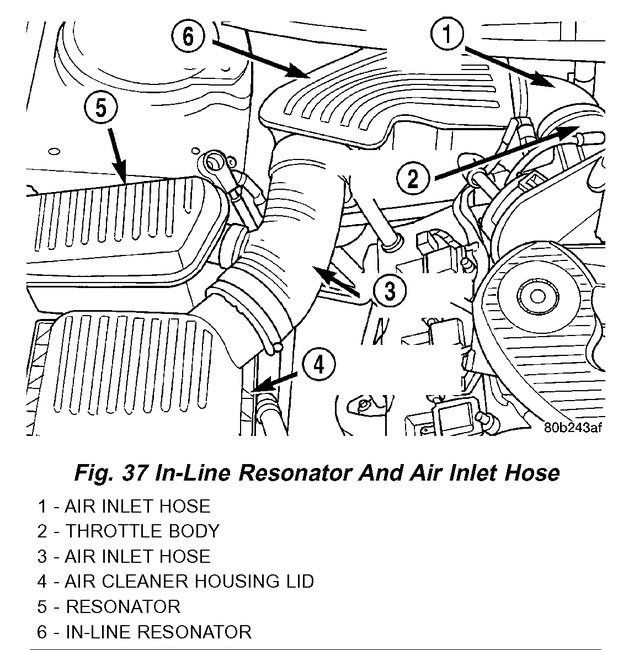 6
1
5
2
3
4
80b243af

Fig. 37 In-Line Resonator And Air Inlet Hose

1 - AIR INLET HOSE
2 - THROTTLE BODY
3 - AIR INLET HOSE
4 - AIR CLEANER HOUSING LID
5 - RESONATOR
6 - IN-LINE RESONATOR