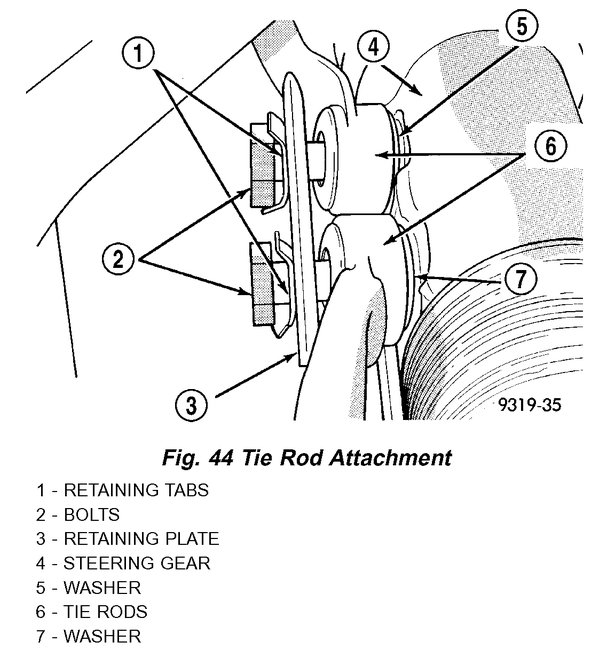 1
4
5
6
2
7
3
9319-35

Fig. 44 Tie Rod Attachment

1 - RETAINING TABS
2 - BOLTS
3 - RETAINING PLATE
4 - STEERING GEAR
5 - WASHER
6 - TIE RODS
7 - WASHER