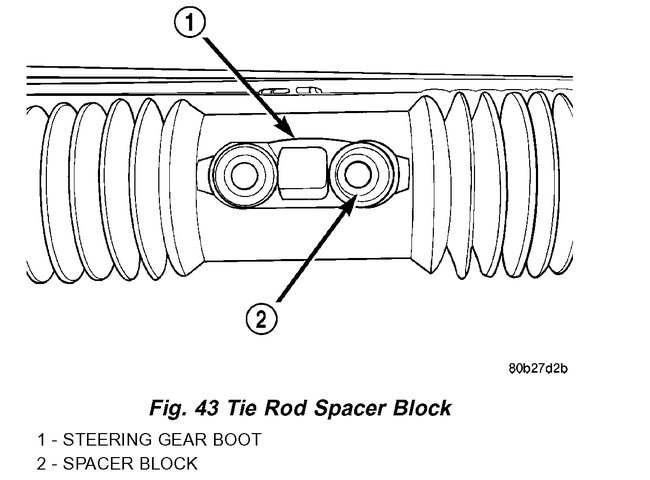 1

2

80b27d2b

Fig. 43 Tie Rod Spacer Block

1 - STEERING GEAR BOOT
2 - SPACER BLOCK