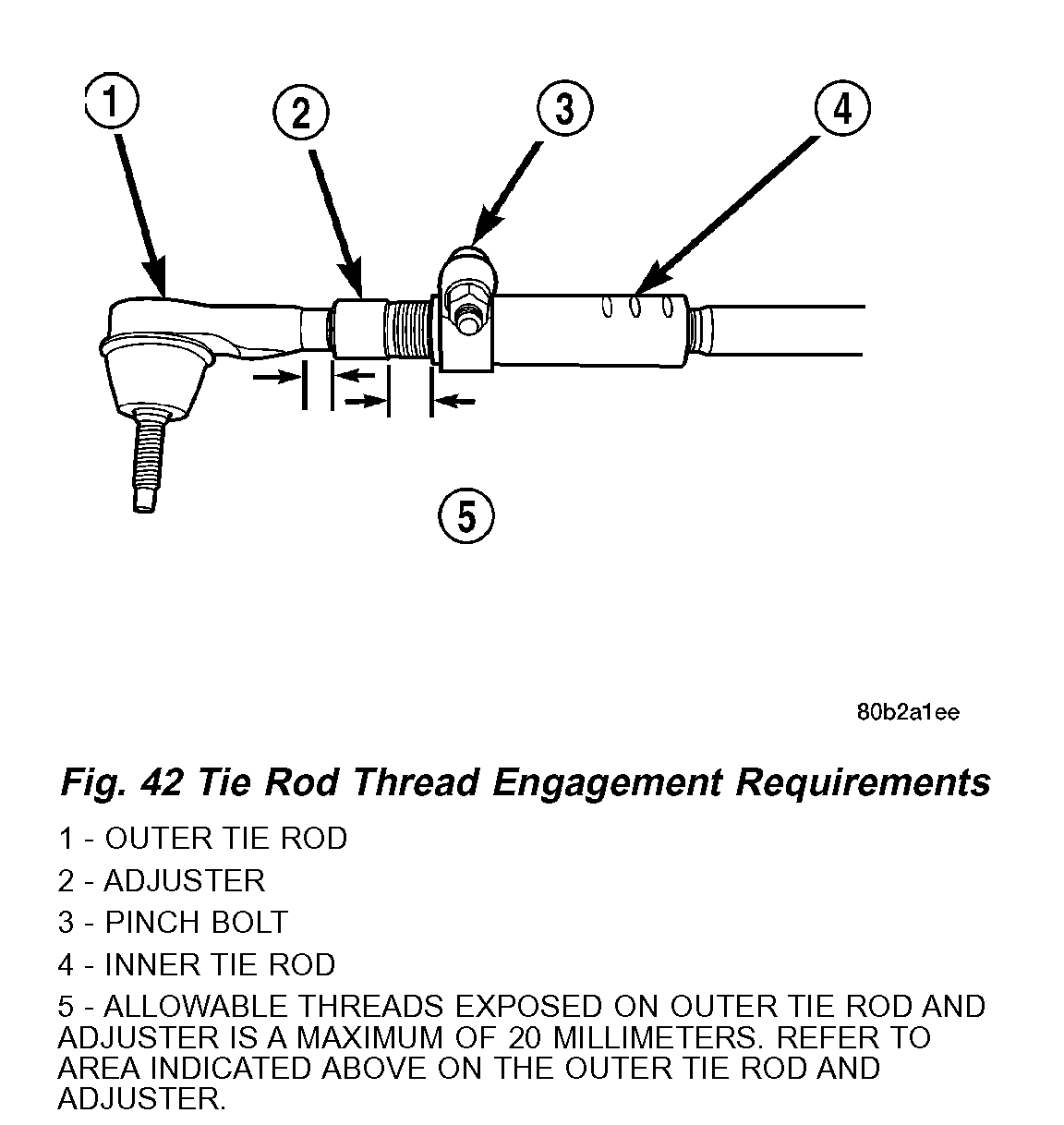 1
2
3
4
5

80b2a1ee

Fig. 42 Tie Rod Thread Engagement Requirements

1 - OUTER TIE ROD

2 - ADJUSTER

3 - PINCH BOLT

4 - INNER TIE ROD

5 - ALLOWABLE THREADS EXPOSED ON OUTER TIE ROD AND ADJUSTER IS A MAXIMUM OF 20 MILLIMETERS. REFER TO AREA INDICATED ABOVE ON THE OUTER TIE ROD AND ADJUSTER.