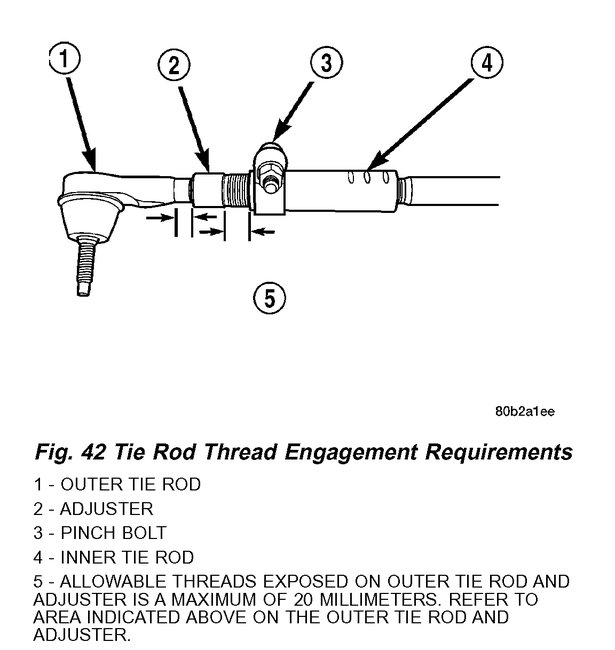 1
2
3
4
5

80b2a1ee

Fig. 42 Tie Rod Thread Engagement Requirements

1 - OUTER TIE ROD
2 - ADJUSTER
3 - PINCH BOLT
4 - INNER TIE ROD
5 - ALLOWABLE THREADS EXPOSED ON OUTER TIE ROD AND ADJUSTER IS A MAXIMUM OF 20 MILLIMETERS. REFER TO AREA INDICATED ABOVE ON THE OUTER TIE ROD AND ADJUSTER.