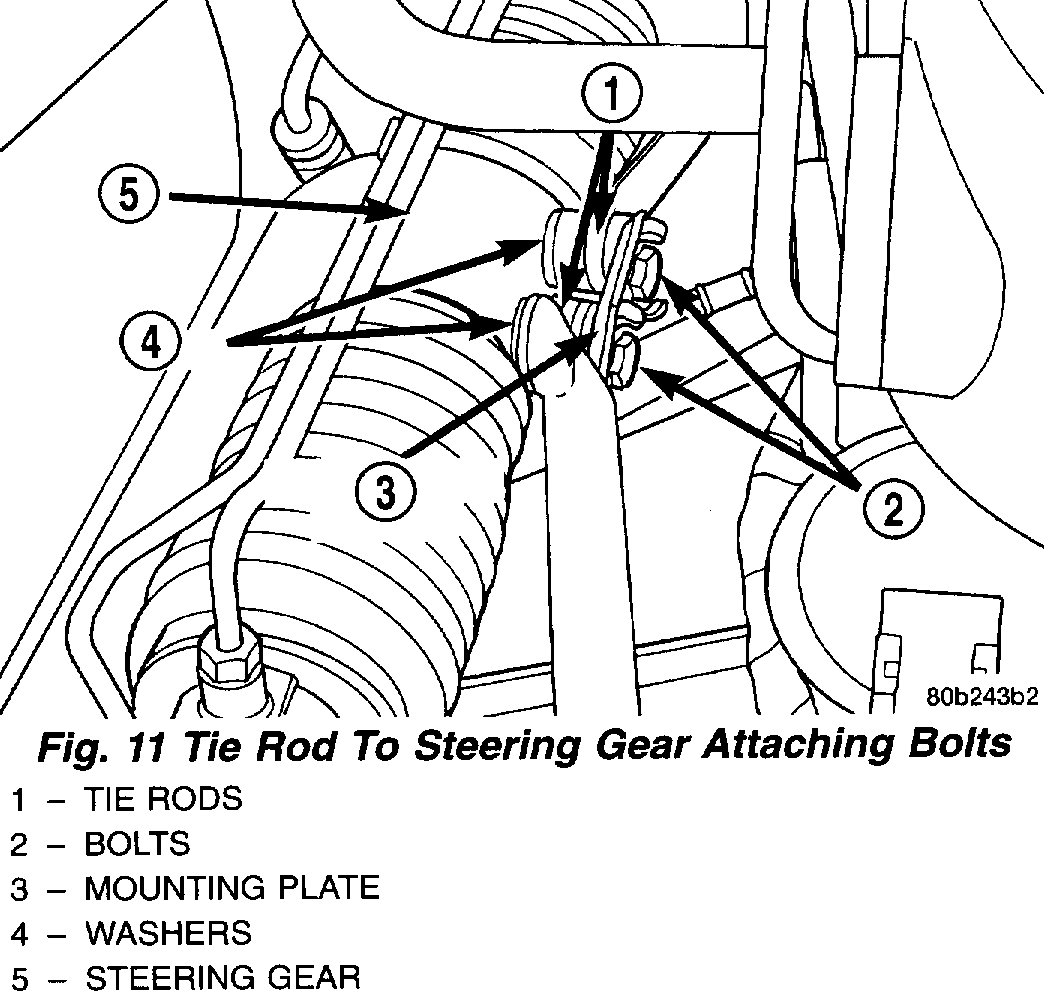 1

5

4

3

2

80b243b2

Fig. 11 Tie Rod To Steering Gear Attaching Bolts

1 – TIE RODS
2 – BOLTS
3 – MOUNTING PLATE
4 – WASHERS
5 – STEERING GEAR