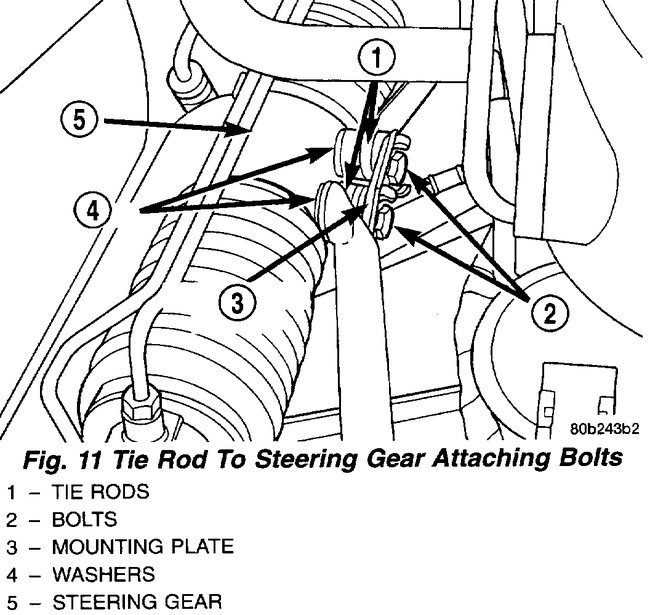 1
5
4
3
2
80b243b2

Fig. 11 Tie Rod To Steering Gear Attaching Bolts

1 – TIE RODS
2 – BOLTS
3 – MOUNTING PLATE
4 – WASHERS
5 – STEERING GEAR