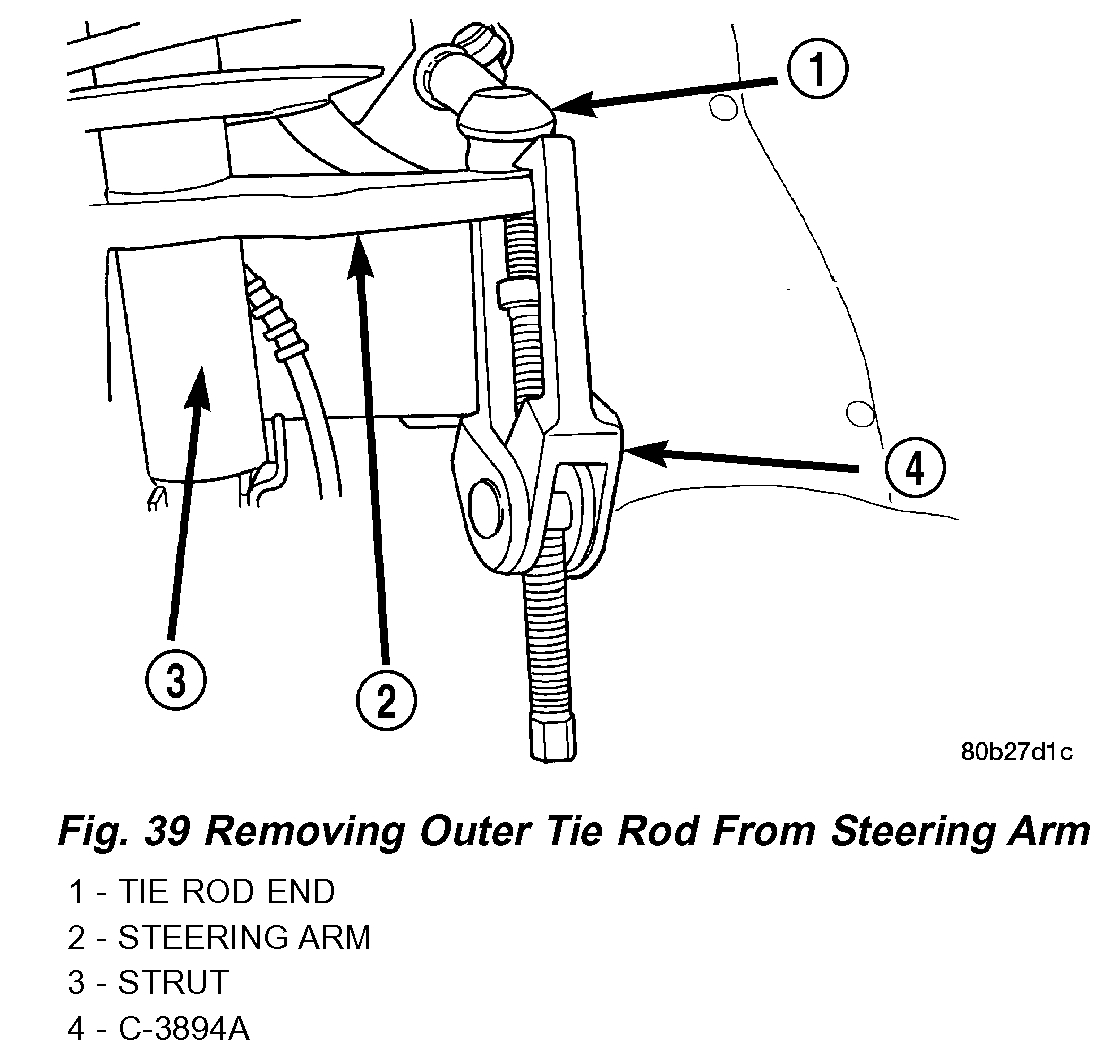 1
4
3
2
80b27d1c

Fig. 39 Removing Outer Tie Rod From Steering Arm

1 - TIE ROD END
2 - STEERING ARM
3 - STRUT
4 - C-3894A