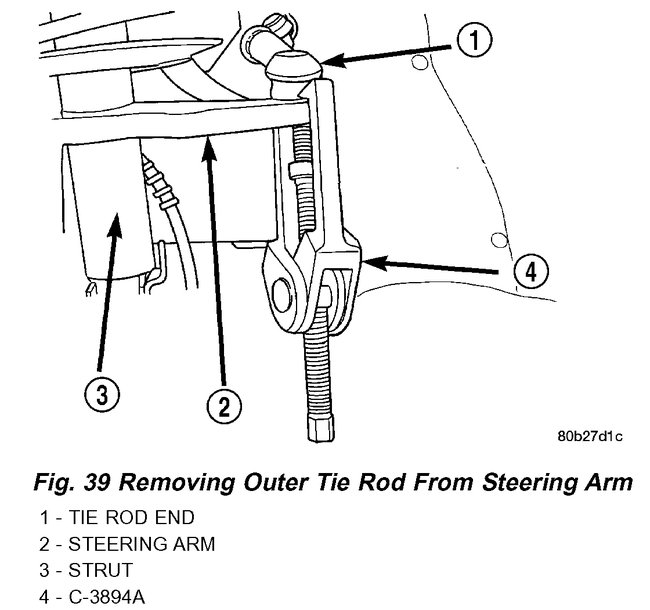 1

4

3

2

80b27d1c

Fig. 39 Removing Outer Tie Rod From Steering Arm

1 - TIE ROD END
2 - STEERING ARM
3 - STRUT
4 - C-3894A