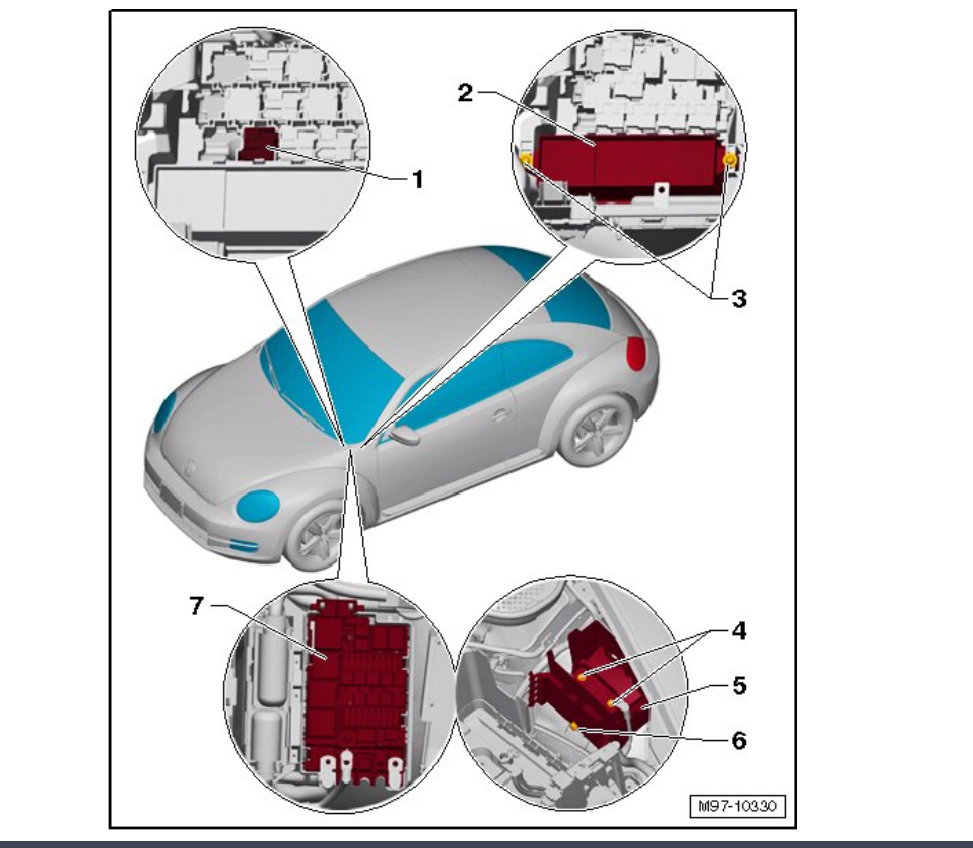 2
1
3
7
4
5
6
M97-10330