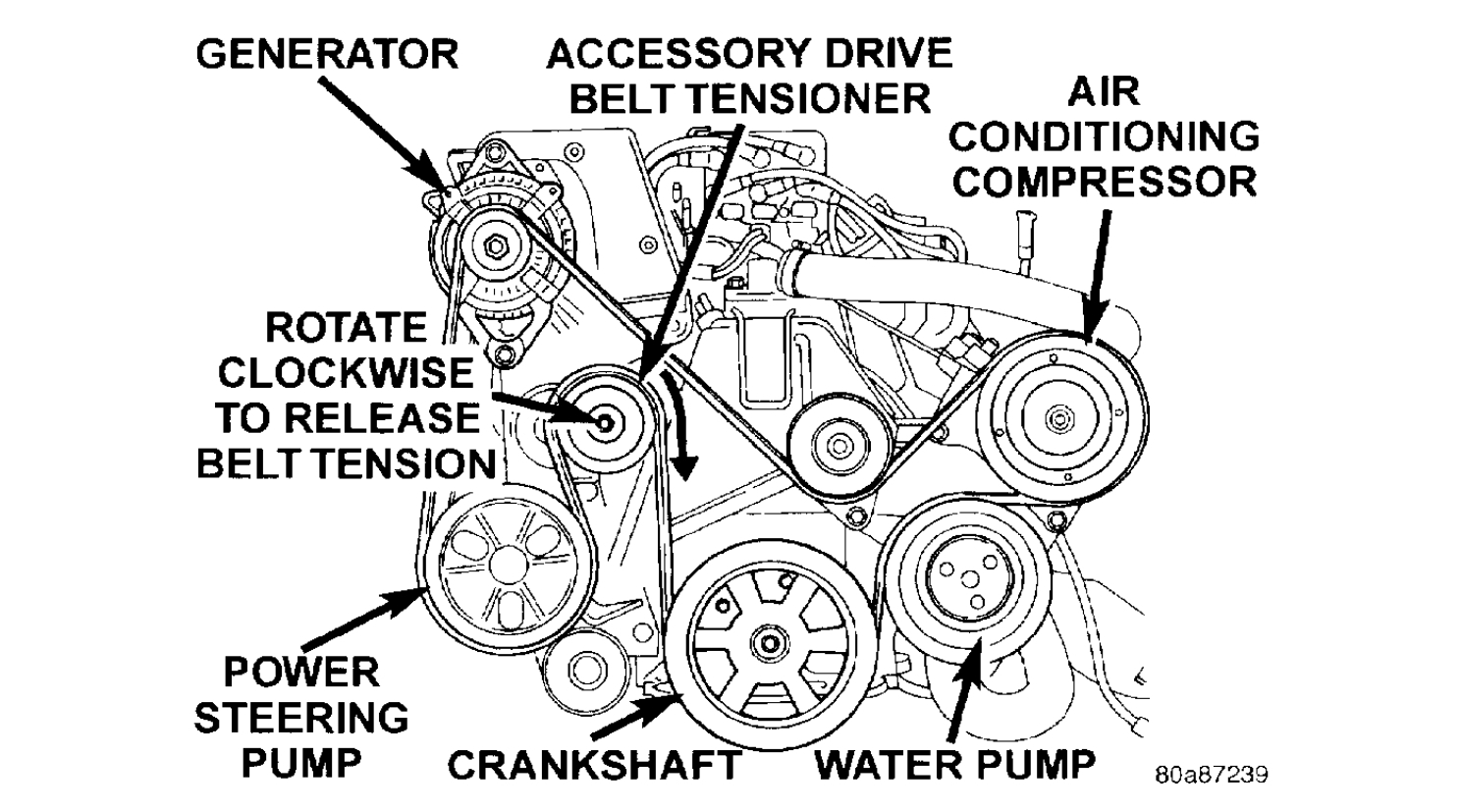 GENERATOR

ACCESSORY DRIVE BELT TENSIONER

AIR CONDITIONING COMPRESSOR

ROTATE CLOCKWISE TO RELEASE BELT TENSION

POWER STEERING PUMP

CRANKSHAFT

WATER PUMP

80a87239