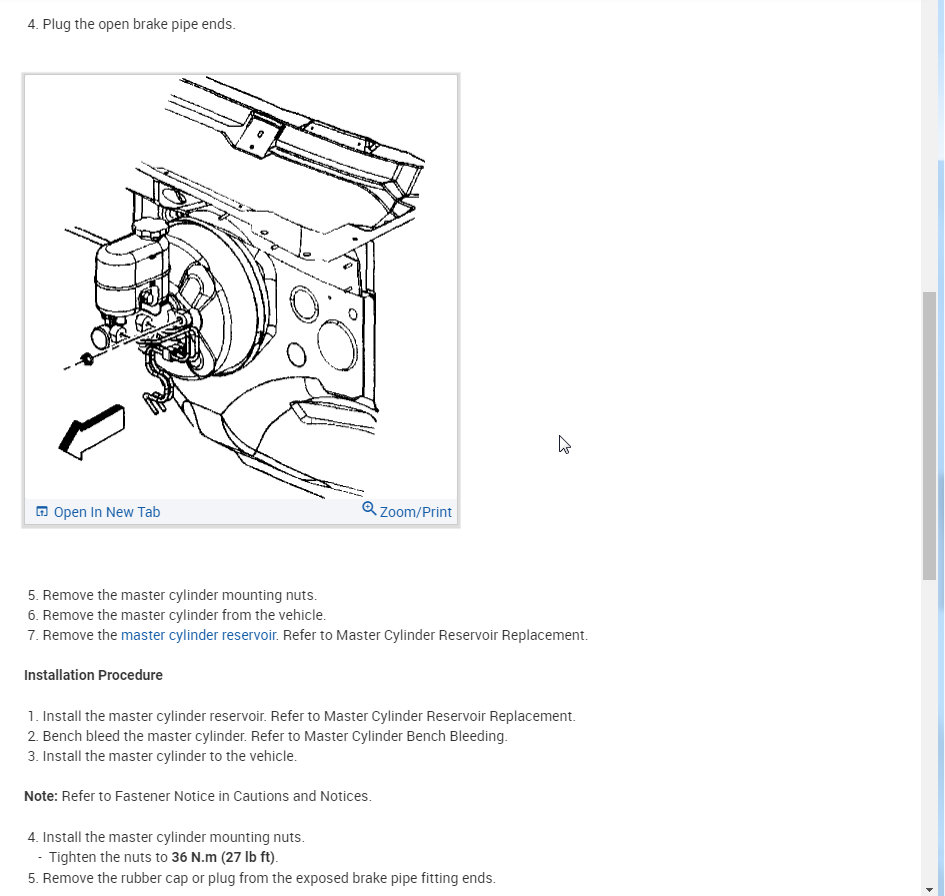 4. Plug the open brake pipe ends.

Open In New Tab
Zoom/Print

5. Remove the master cylinder mounting nuts.
6. Remove the master cylinder from the vehicle.
7. Remove the master cylinder reservoir. Refer to Master Cylinder Reservoir Replacement.

Installation Procedure

1. Install the master cylinder reservoir. Refer to Master Cylinder Reservoir Replacement.
2. Bench bleed the master cylinder. Refer to Master Cylinder Bench Bleeding.
3. Install the master cylinder to the vehicle.

Note: Refer to Fastener Notice in Cautions and Notices.

4. Install the master cylinder mounting nuts.
- Tighten the nuts to 36 N.m (27 lb ft).
5. Remove the rubber cap or plug from the exposed brake pipe fitting ends.