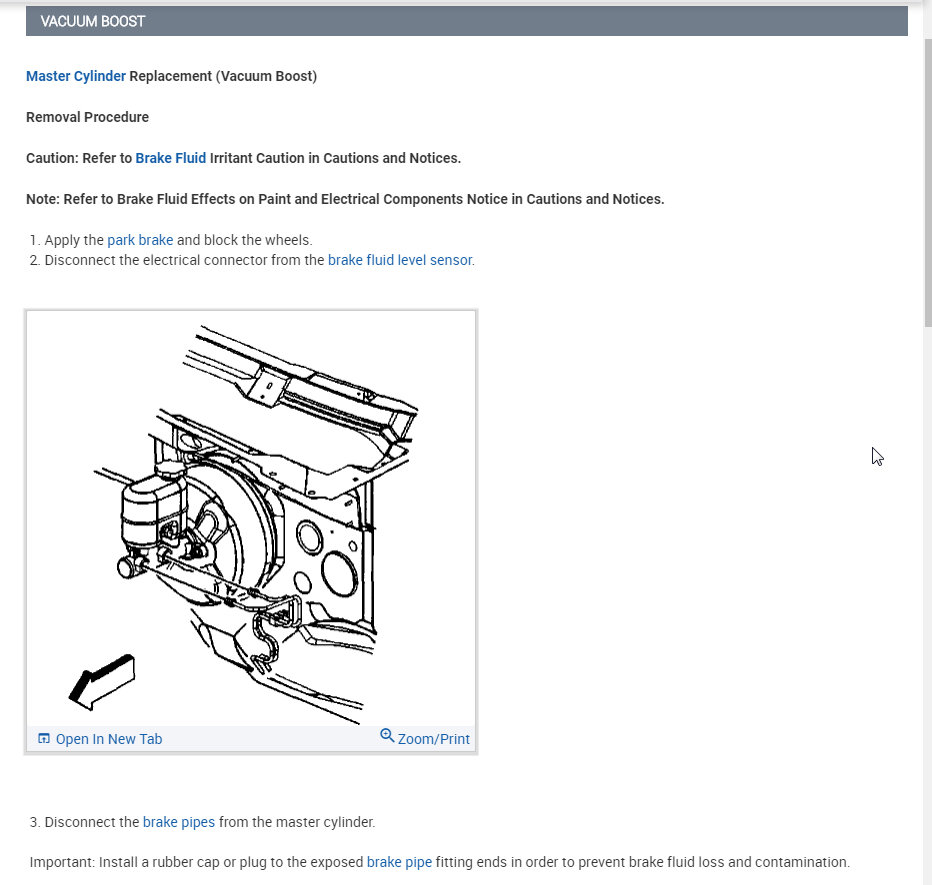 VACUUM BOOST

Master Cylinder Replacement (Vacuum Boost)

Removal Procedure

Caution: Refer to Brake Fluid Irritant Caution in Cautions and Notices.

Note: Refer to Brake Fluid Effects on Paint and Electrical Components Notice in Cautions and Notices.

1. Apply the park brake and block the wheels.
2. Disconnect the electrical connector from the brake fluid level sensor.

Open In New Tab

Zoom/Print

3. Disconnect the brake pipes from the master cylinder.

Important: Install a rubber cap or plug to the exposed brake pipe fitting ends in order to prevent brake fluid loss and contamination.