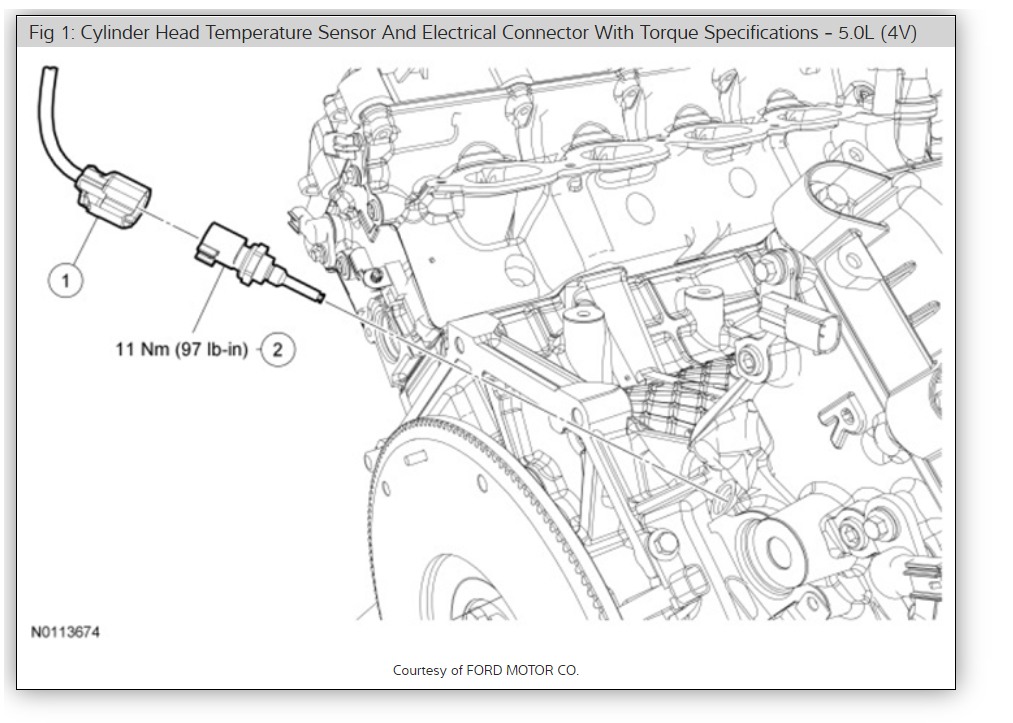 Fig 1: Cylinder Head Temperature Sensor And Electrical Connector With Torque Specifications - 5.0L (4V)

1

11 Nm (97 lb-in) 2

R

N0113674

Courtesy of FORD MOTOR CO.