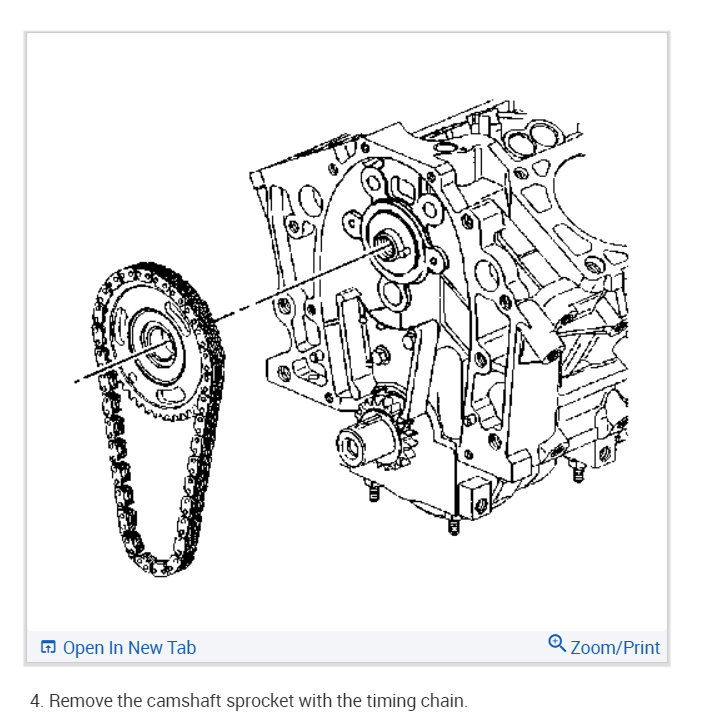 Open In New Tab

Zoom/Print

4. Remove the camshaft sprocket with the timing chain.