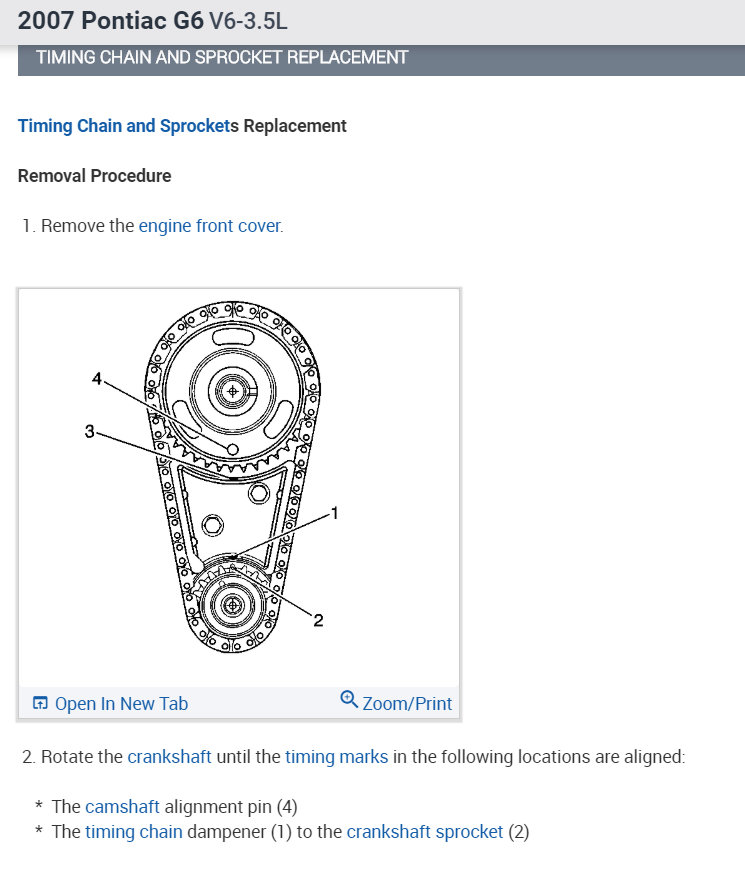 2007 Pontiac G6 V6-3.5L

TIMING CHAIN AND SPROCKET REPLACEMENT

Timing Chain and Sprockets Replacement

Removal Procedure

1. Remove the engine front cover.

4
3
1
2

Open In New Tab
Zoom/Print

2. Rotate the crankshaft until the timing marks in the following locations are aligned:

* The camshaft alignment pin (4)
* The timing chain dampener (1) to the crankshaft sprocket (2)