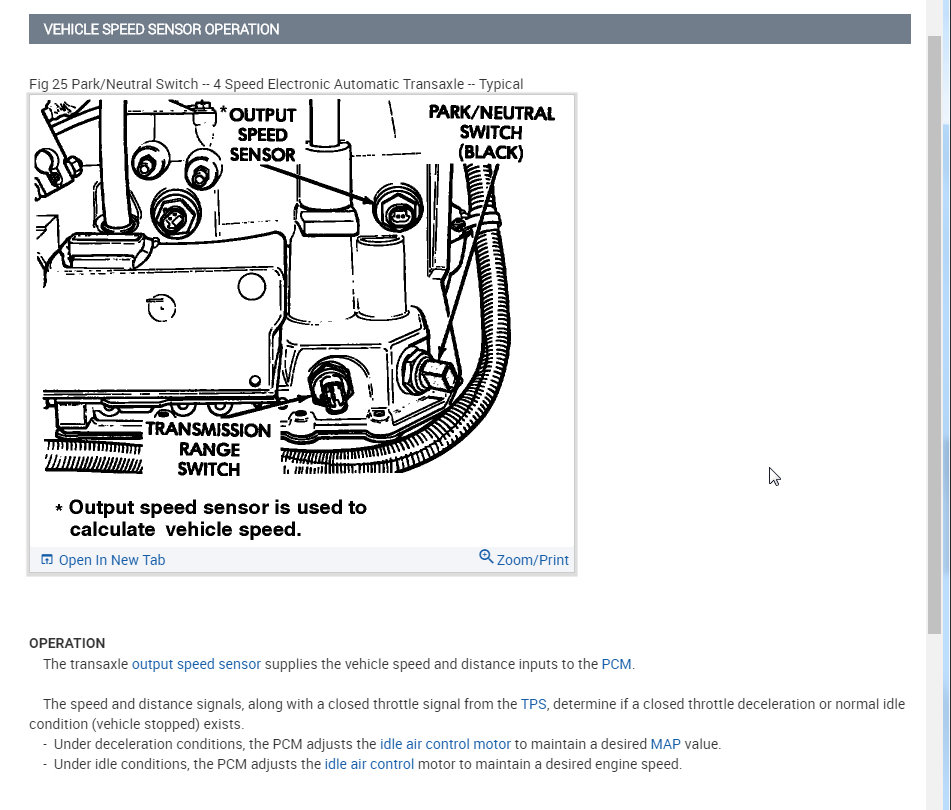 VEHICLE SPEED SENSOR OPERATION

Fig 25 Park/Neutral Switch -- 4 Speed Electronic Automatic Transaxle -- Typical

*OUTPUT SPEED SENSOR

PARK/NEUTRAL SWITCH (BLACK)

TRANSMISSION RANGE SWITCH

* Output speed sensor is used to calculate vehicle speed.

Open In New Tab

Zoom/Print

OPERATION

The transaxle output speed sensor supplies the vehicle speed and distance inputs to the PCM.

The speed and distance signals, along with a closed throttle signal from the TPS, determine if a closed throttle deceleration or normal idle condition (vehicle stopped) exists.

- Under deceleration conditions, the PCM adjusts the idle air control motor to maintain a desired MAP value.
- Under idle conditions, the PCM adjusts the idle air control motor to maintain a desired engine speed.