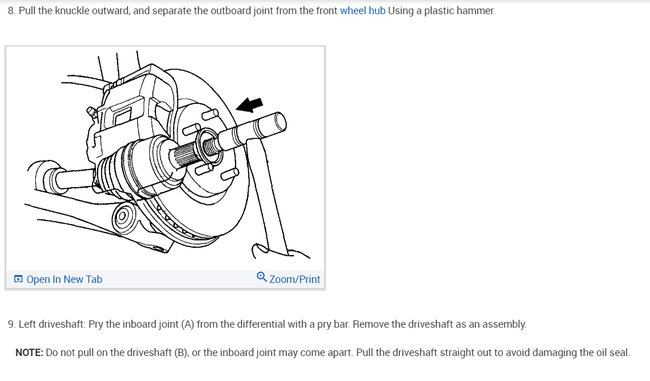 8. Pull the knuckle outward, and separate the outboard joint from the front wheel hub Using a plastic hammer.

Open In New Tab

Zoom/Print

9. Left driveshaft: Pry the inboard joint (A) from the differential with a pry bar. Remove the driveshaft as an assembly.

NOTE: Do not pull on the driveshaft (B), or the inboard joint may come apart. Pull the driveshaft straight out to avoid damaging the oil seal.