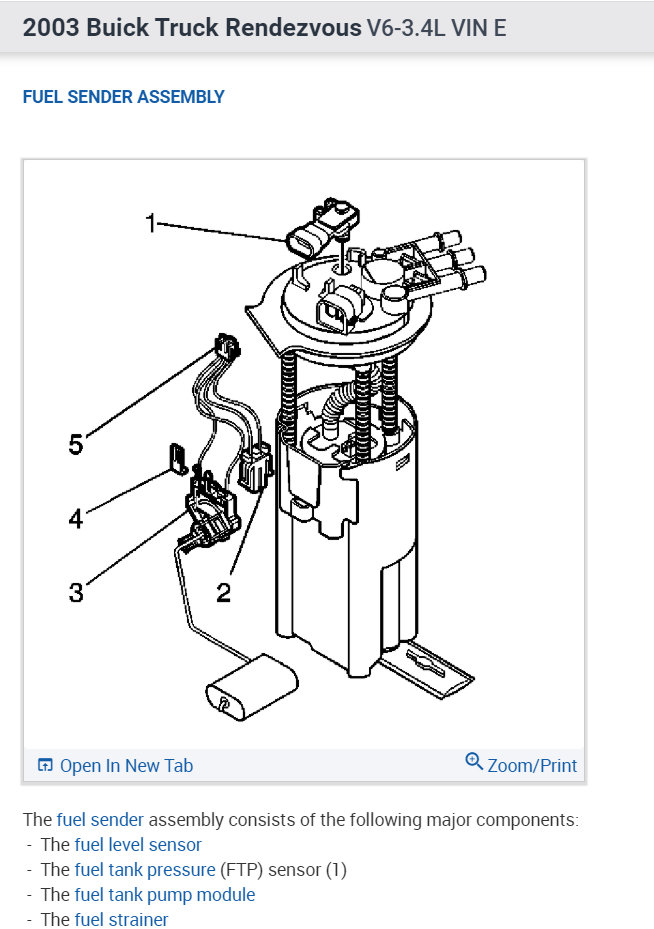 2003 Buick Truck Rendezvous V6-3.4L VIN E

FUEL SENDER ASSEMBLY

1

5

4

3

2

Open In New Tab

Zoom/Print

The fuel sender assembly consists of the following major components:
- The fuel level sensor
- The fuel tank pressure (FTP) sensor (1)
- The fuel tank pump module
- The fuel strainer