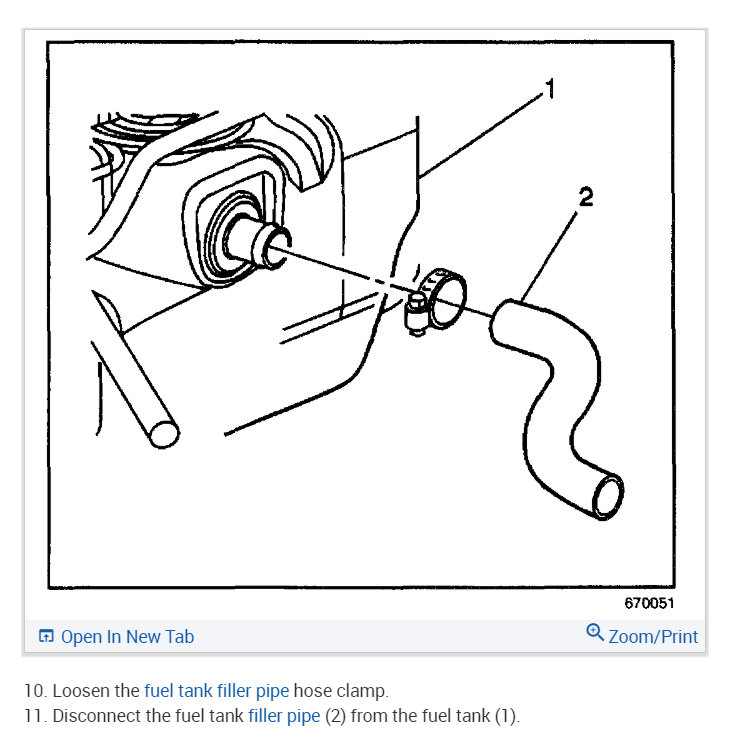 1

2

670051

Open In New Tab

Zoom/Print

10. Loosen the fuel tank filler pipe hose clamp.
11. Disconnect the fuel tank filler pipe (2) from the fuel tank (1).