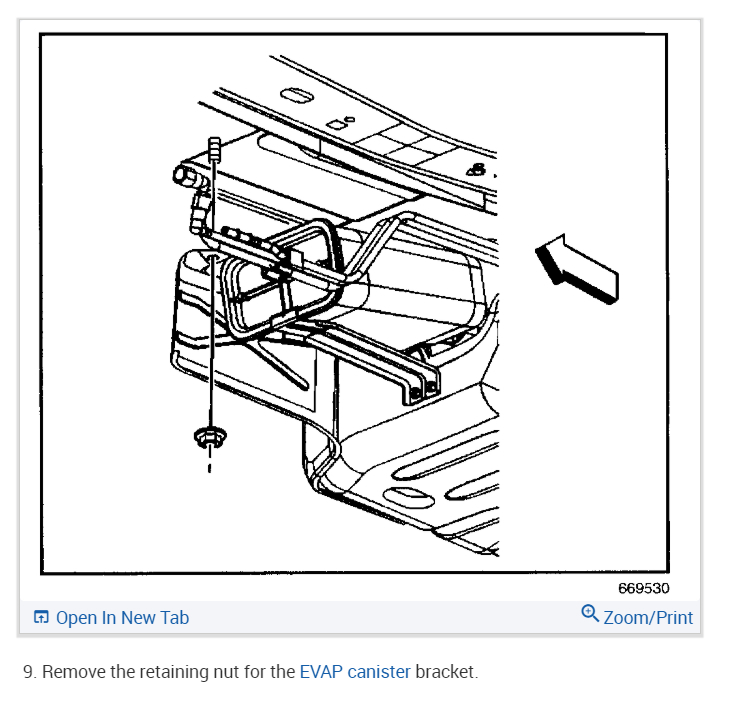 669530

Open In New Tab

Zoom/Print

9. Remove the retaining nut for the EVAP canister bracket.